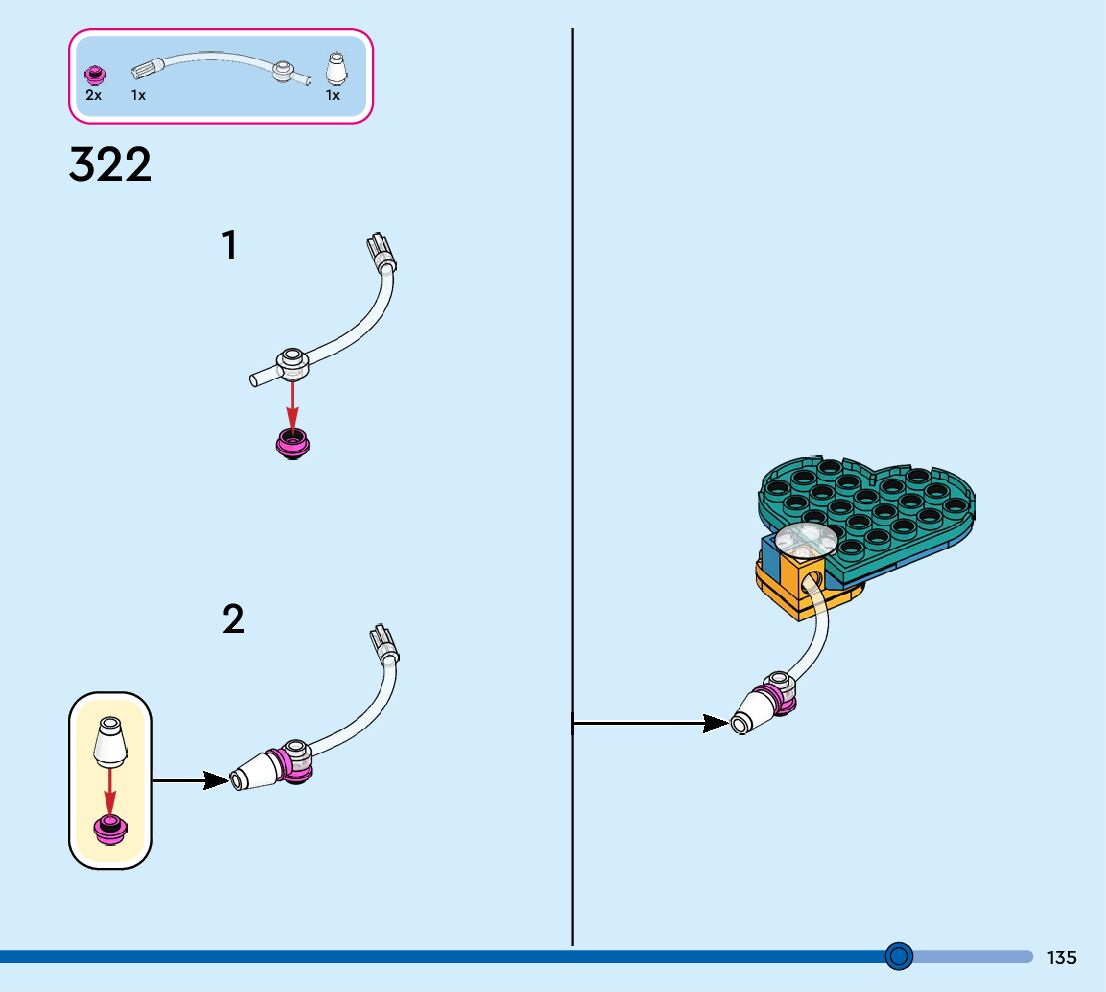 2x 1x 1x

322

1

2

135