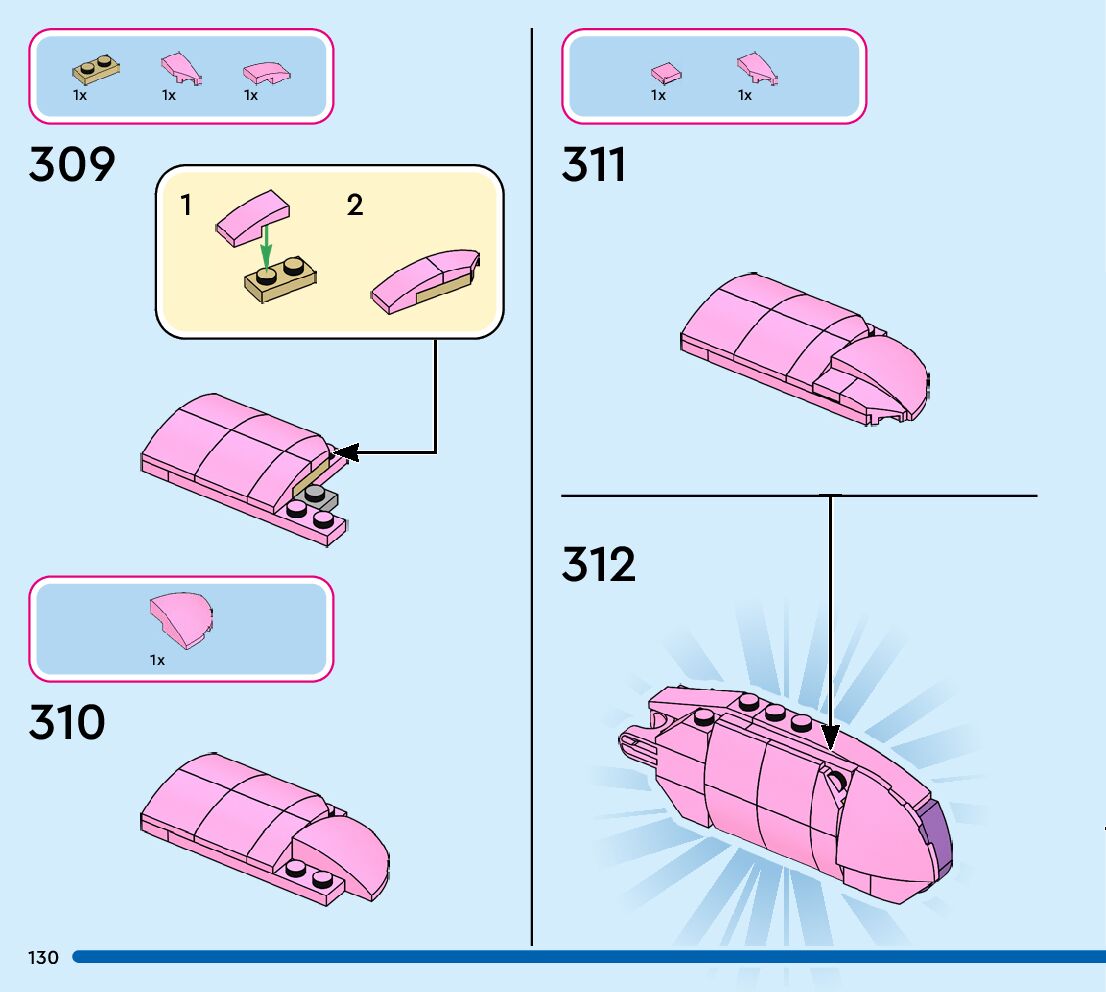 1x 1x 1x

309

1 2

1x

310

1x 1x

311

312

130