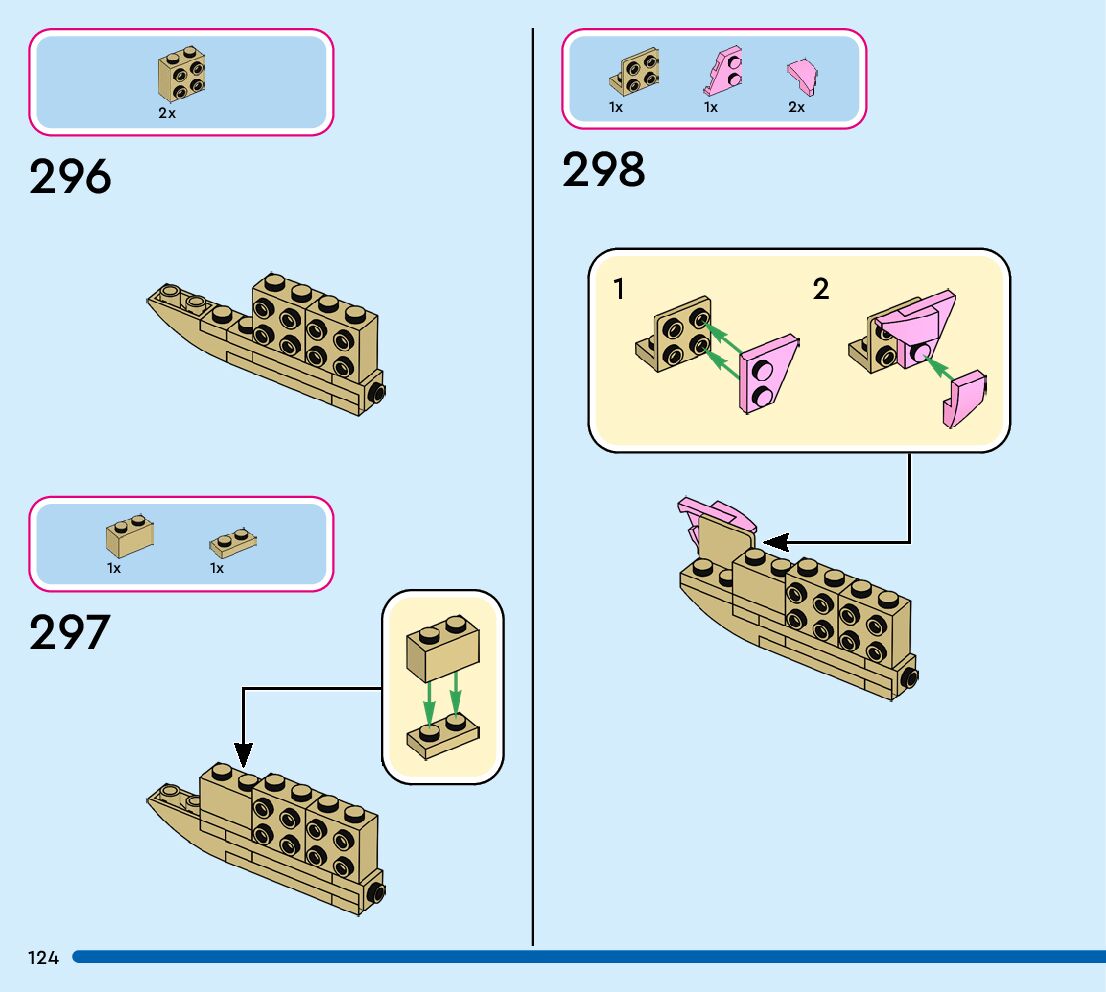 2x

296

1x 1x

297

1x 1x 2x

298

1

2

124