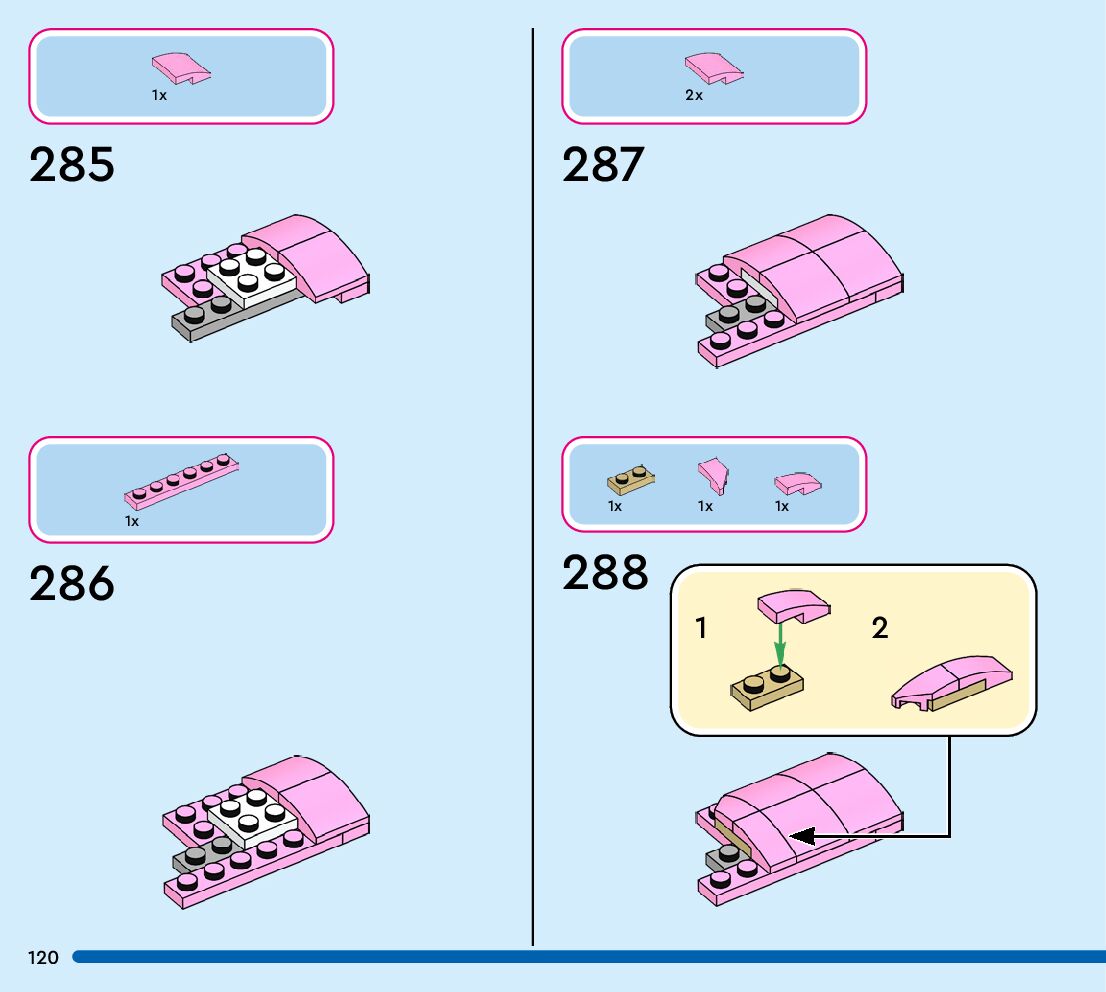 1x

285

1x

286

2x

287

1x 1x 1x

288

1

2

120