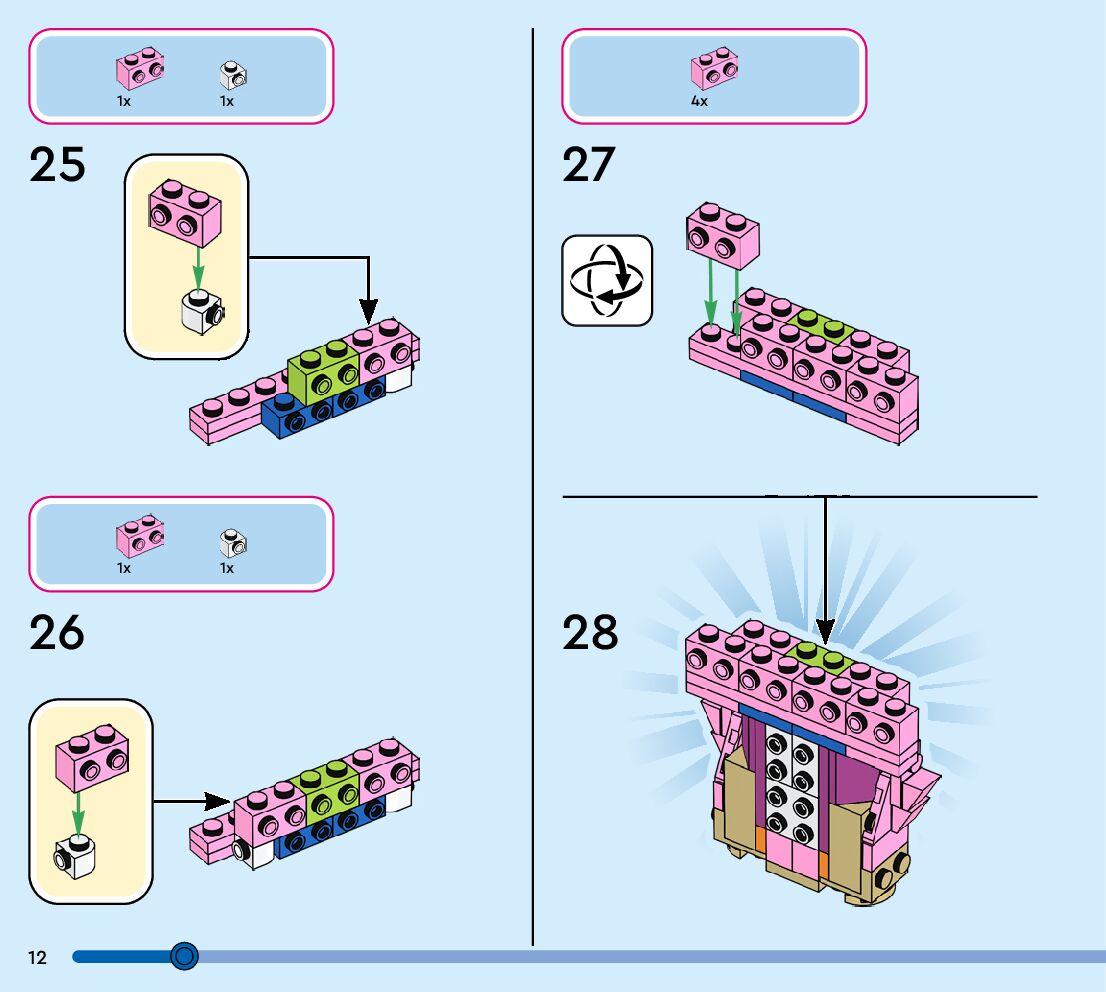 1x 1x

25

1x 1x

26

4x

27

28

12