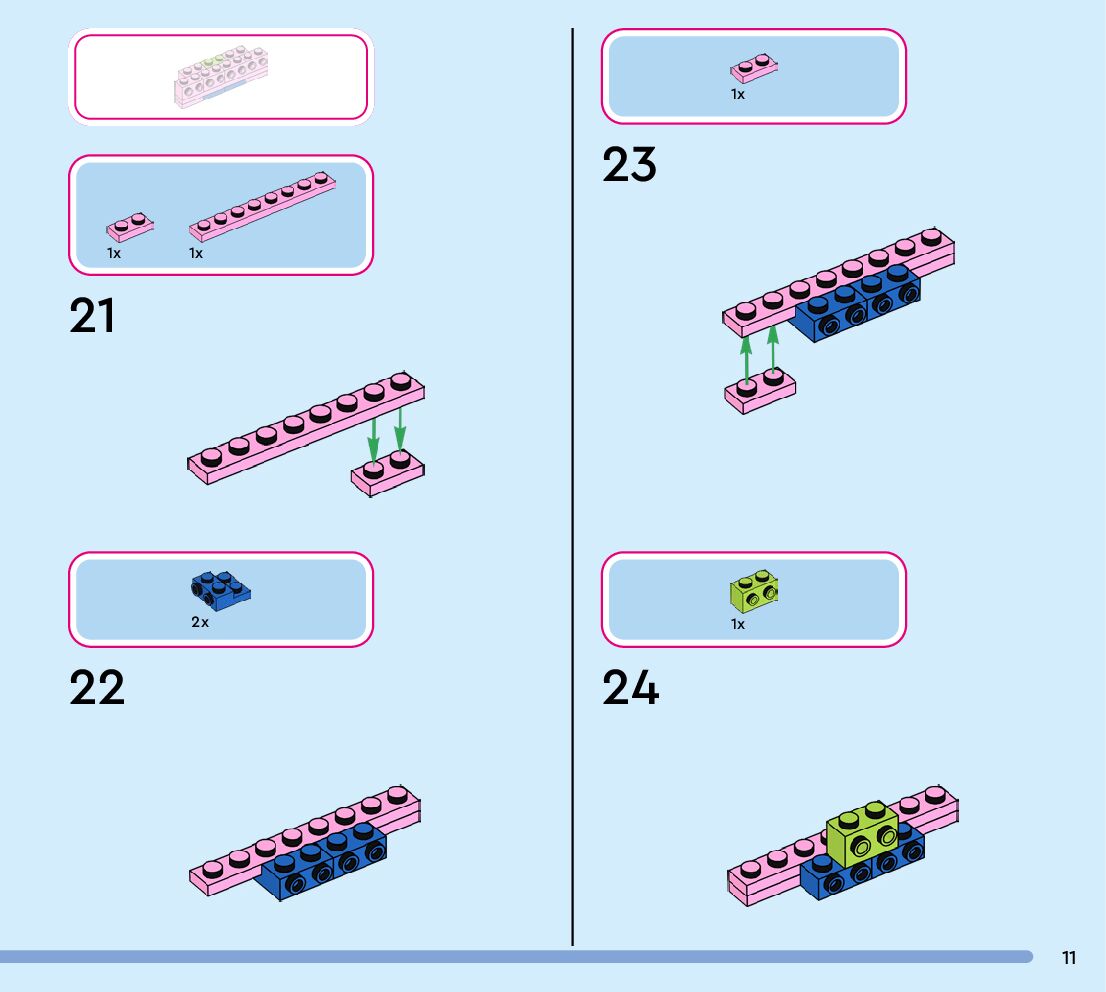 1x 1x

21

2x

22

1x

23

1x

24

11