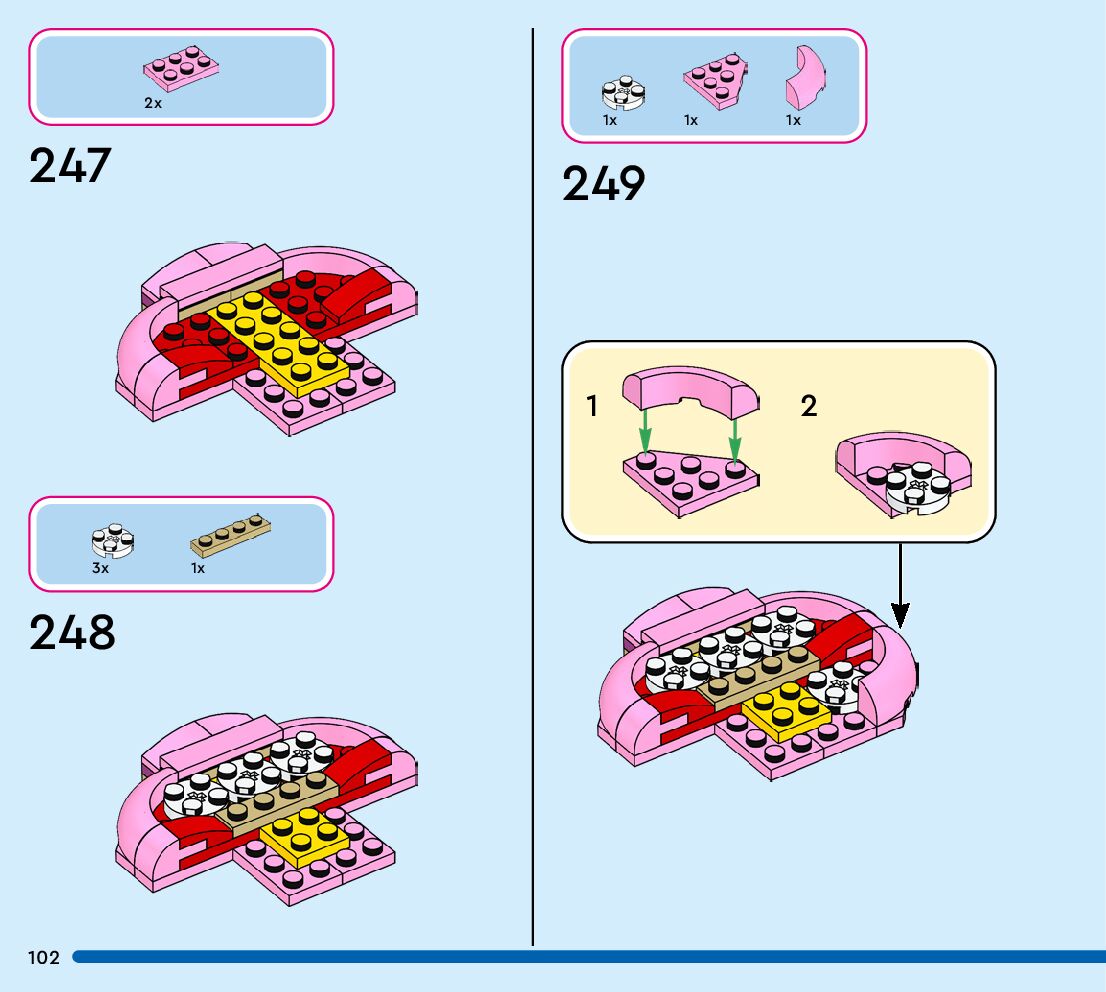 2x

247

3x 1x

248

1x 1x 1x

249

1

2

102