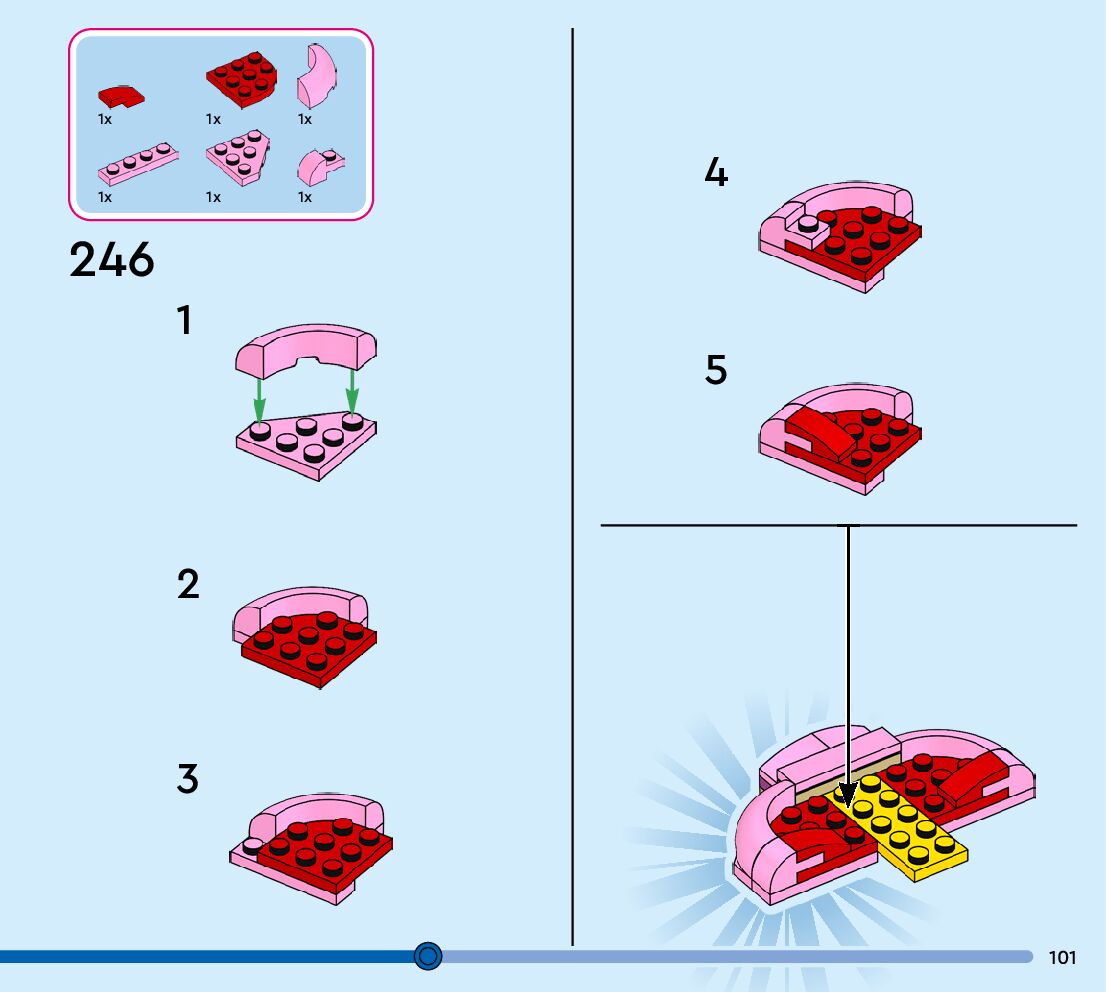 1x
1x
1x
1x
1x
1x

246

1

2

3

4

5

101