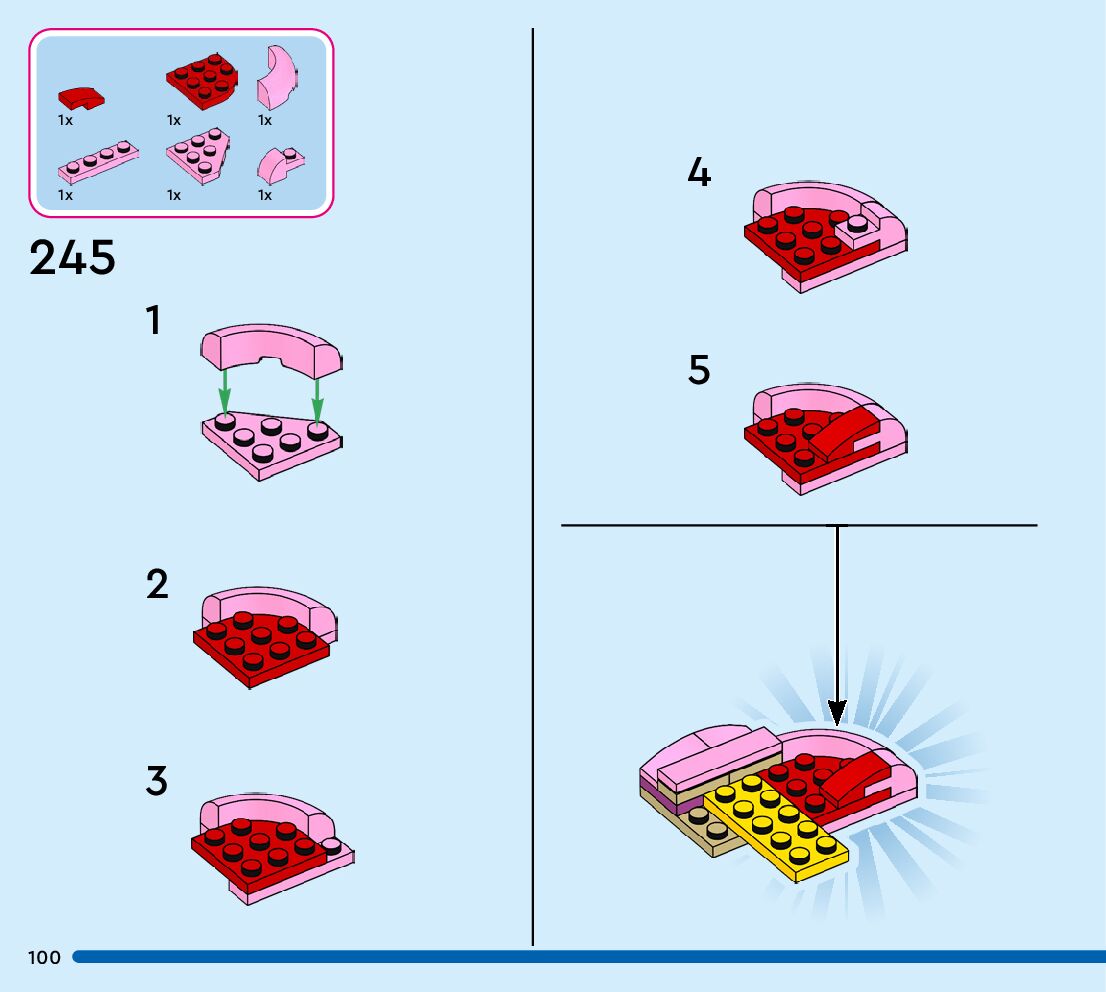 1x 1x 1x
1x 1x 1x

245

1

2

3

4

5

100