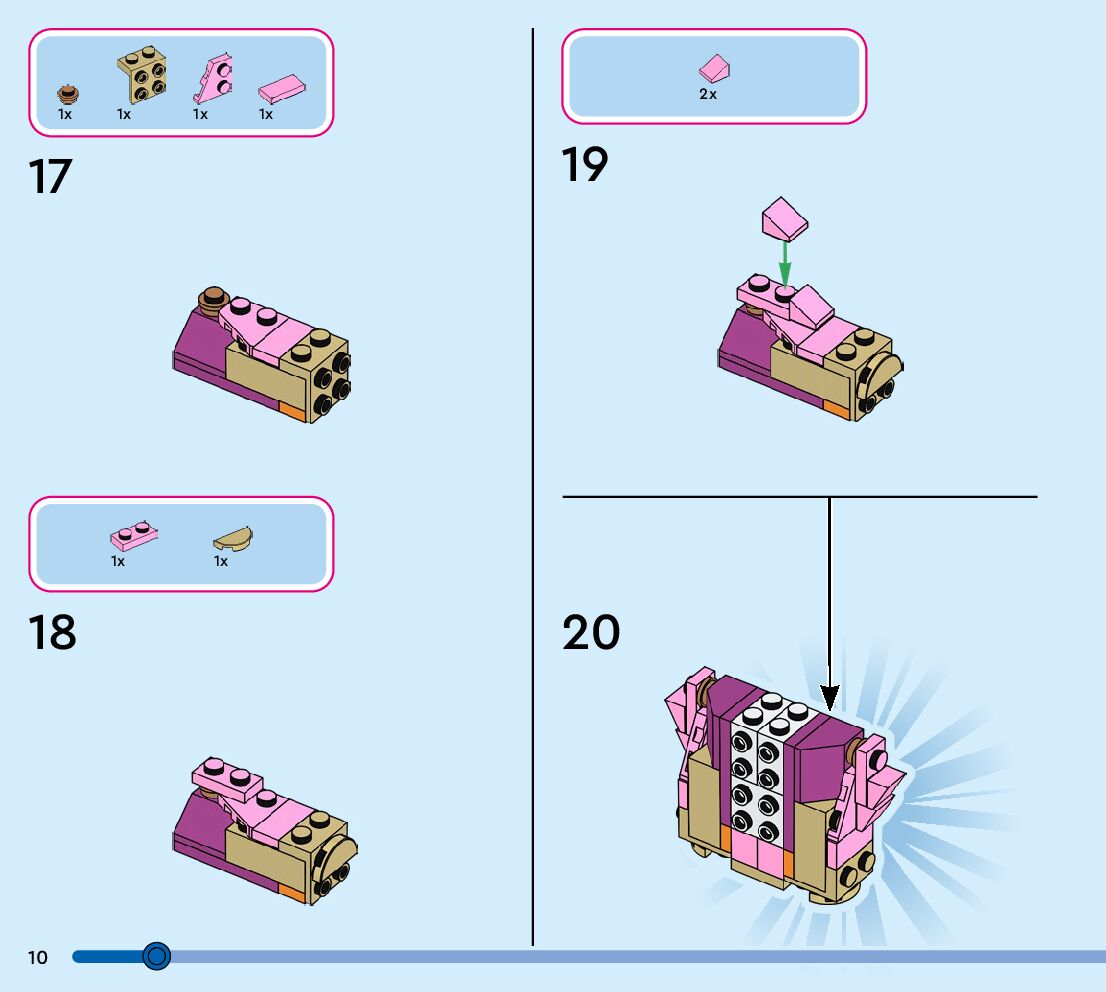 1x 1x 1x 1x

17

1x 1x

18

2x

19

20

10