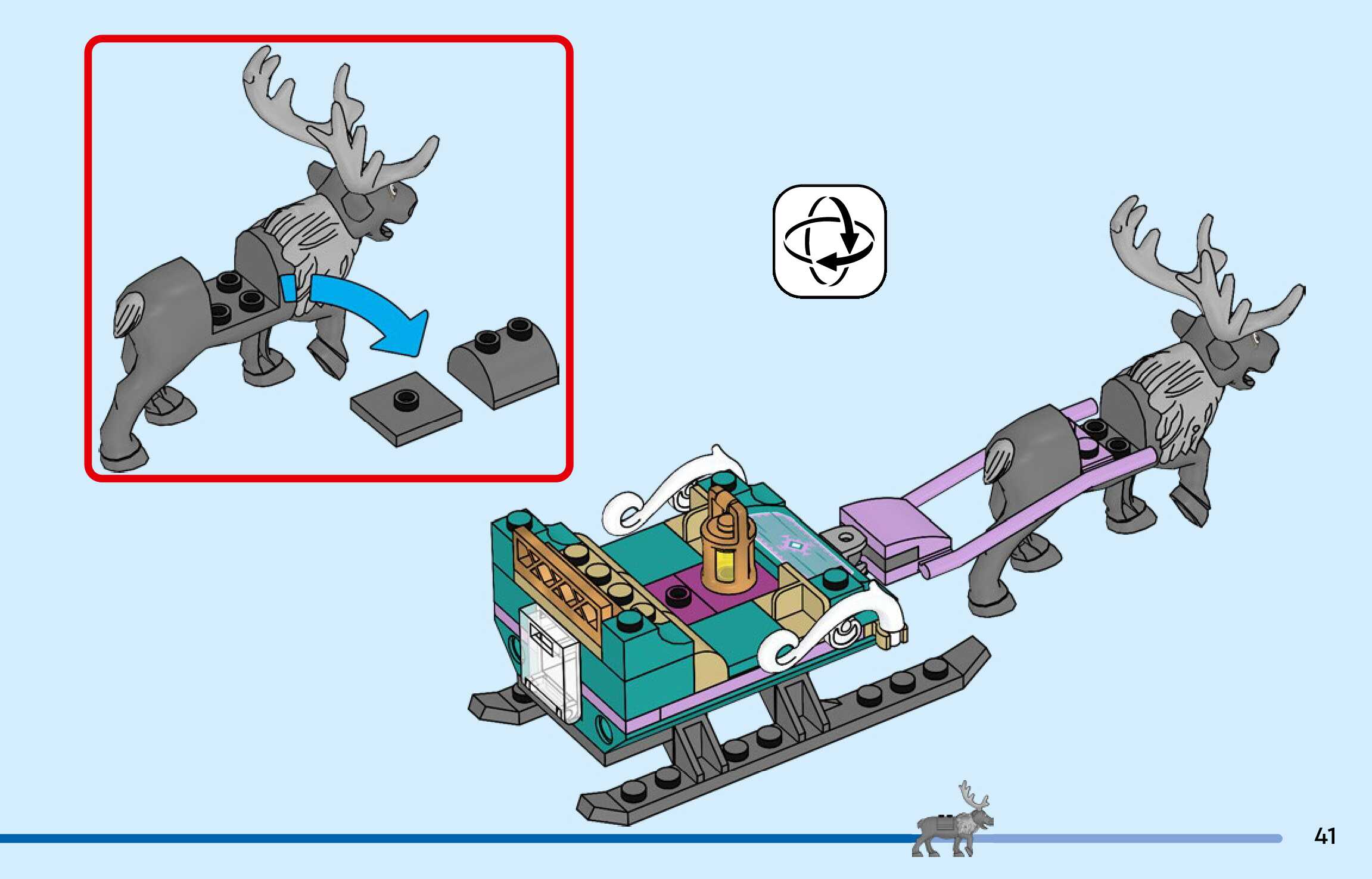 41