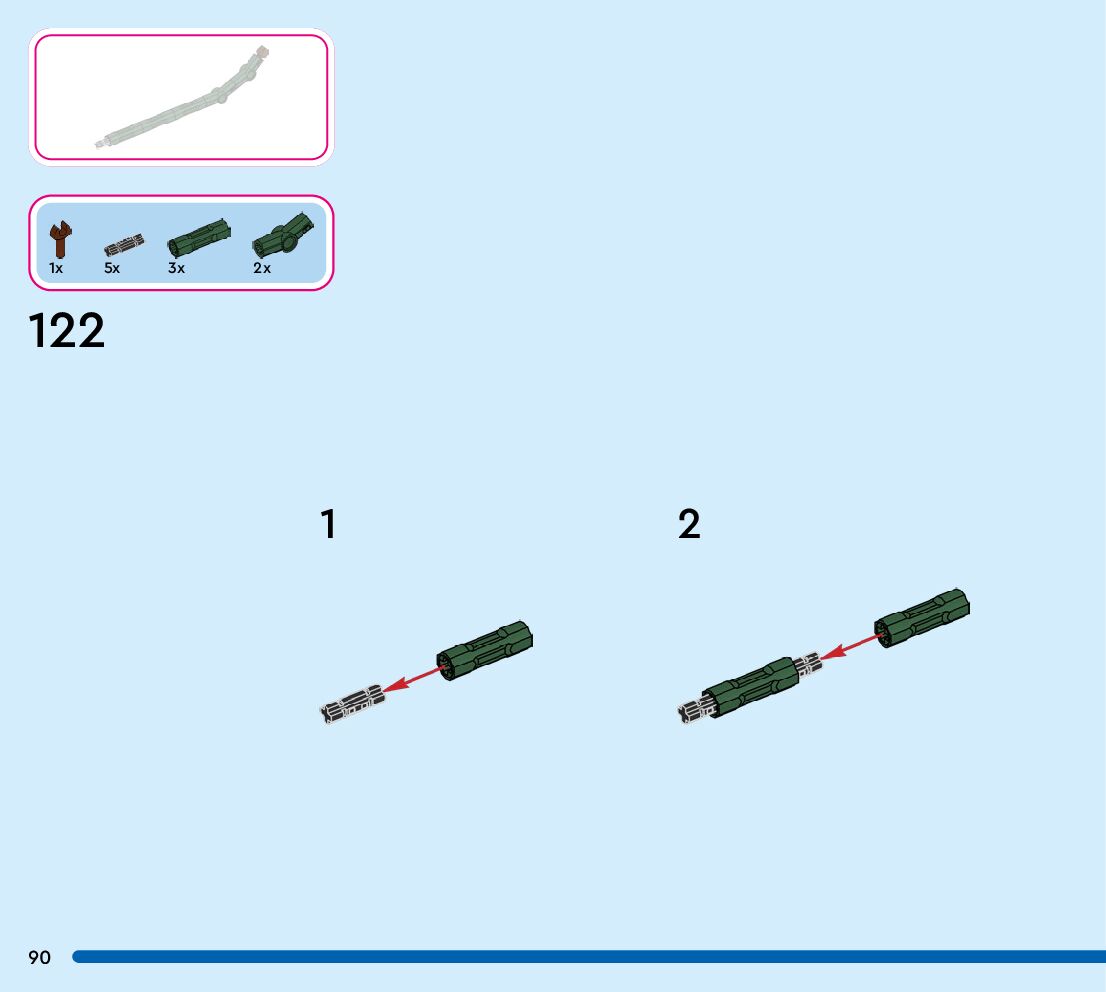 1x 5x 3x 2x

122

1

2

90