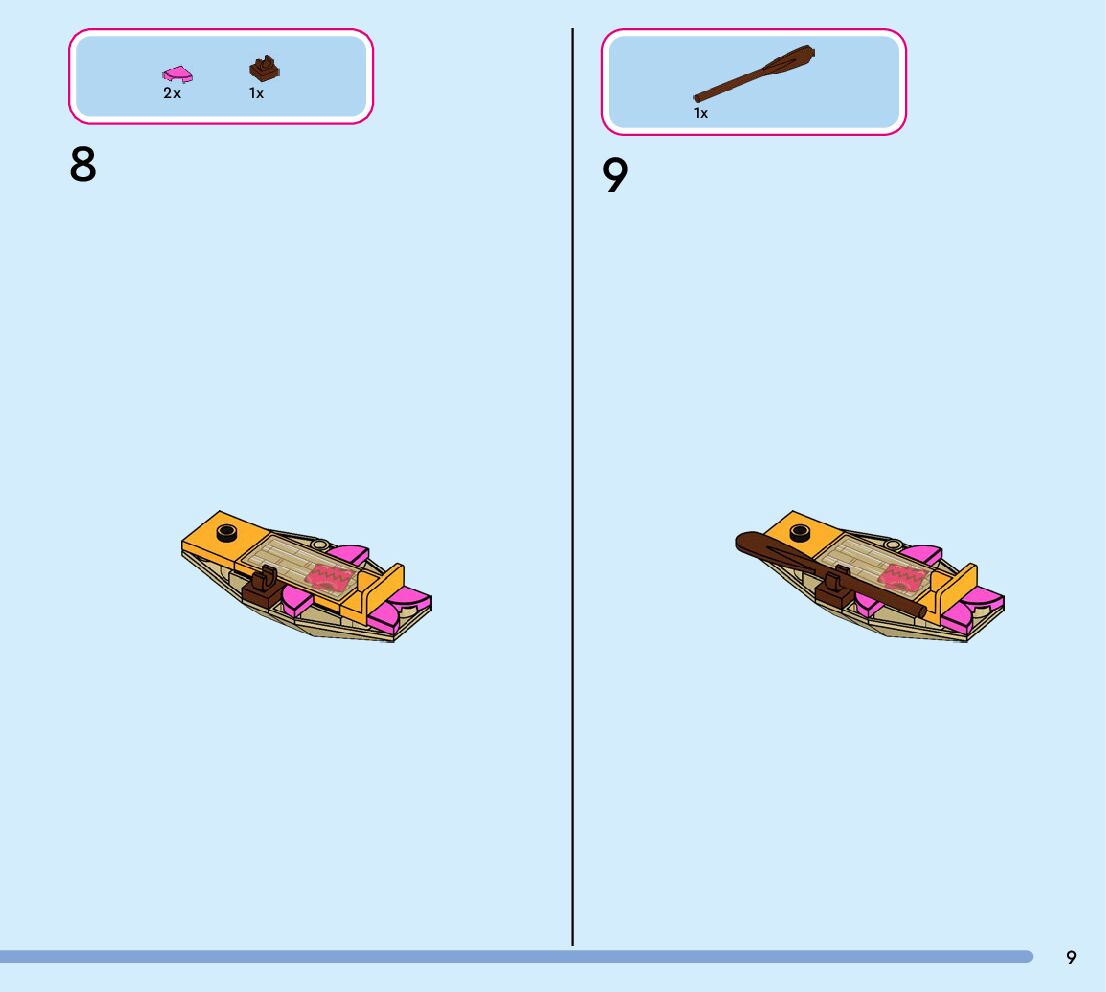 2x
1x

8

1x

9

9