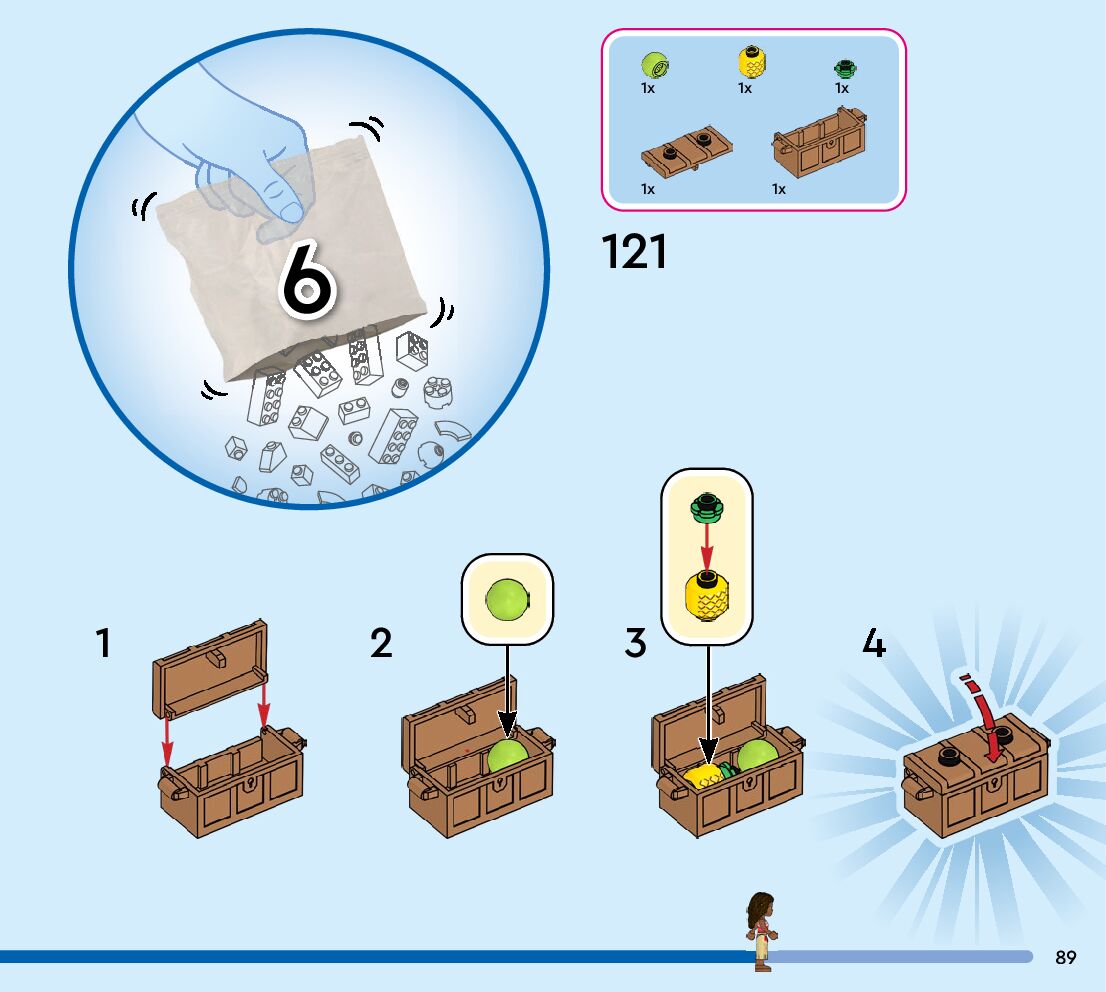 6

1x 1x 1x

1x 1x

121

1

2

3

4

89