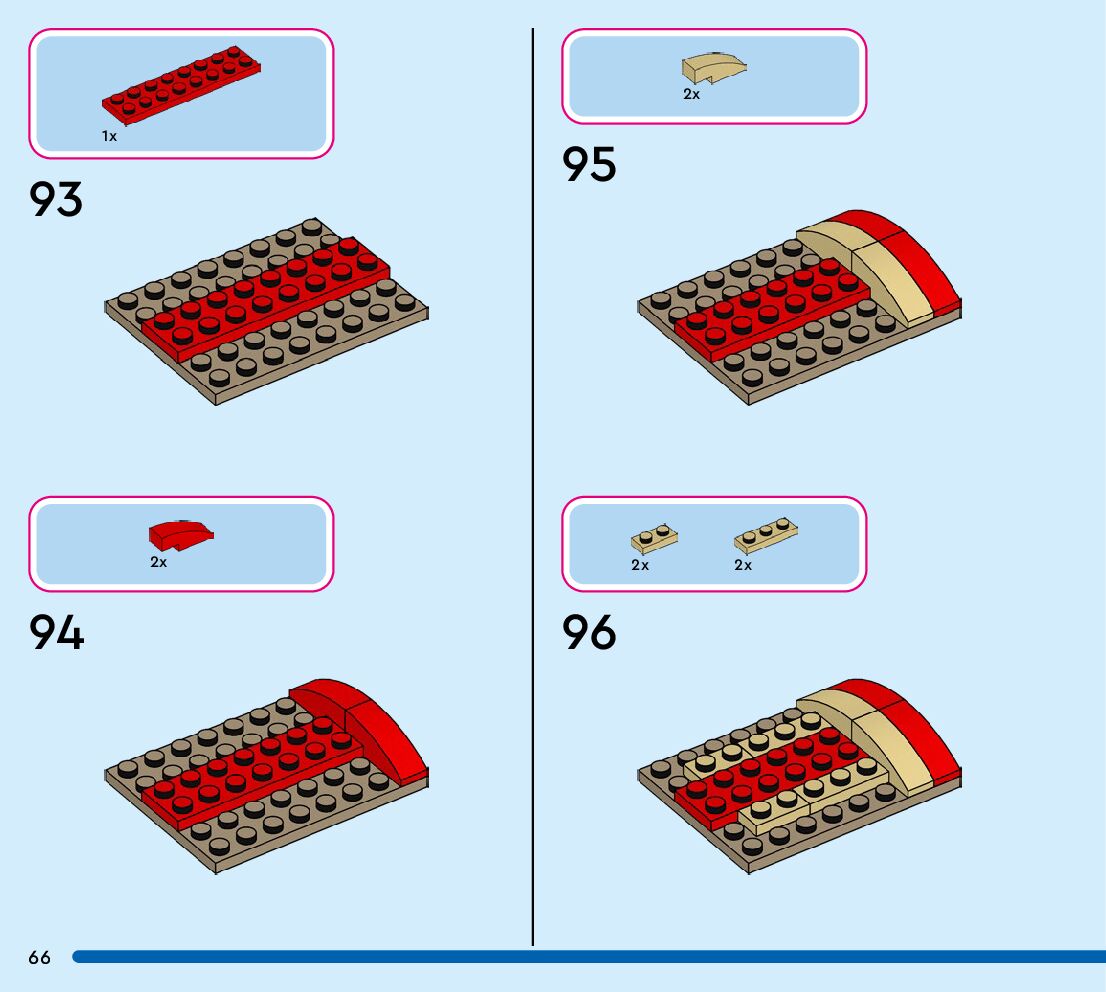 1x

93

2x

94

2x

95

2x 2x

96

66