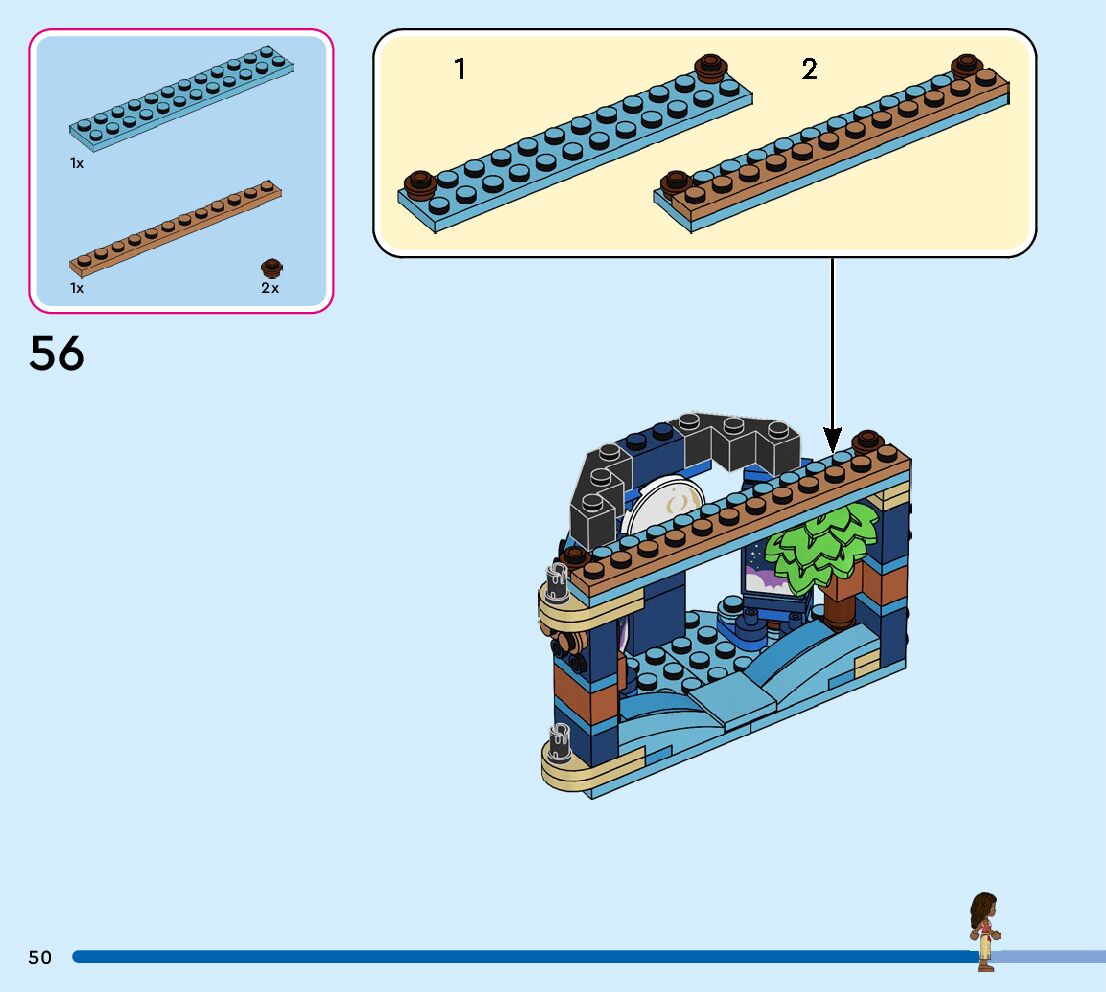 1x

1x

2x

56

1

2

50