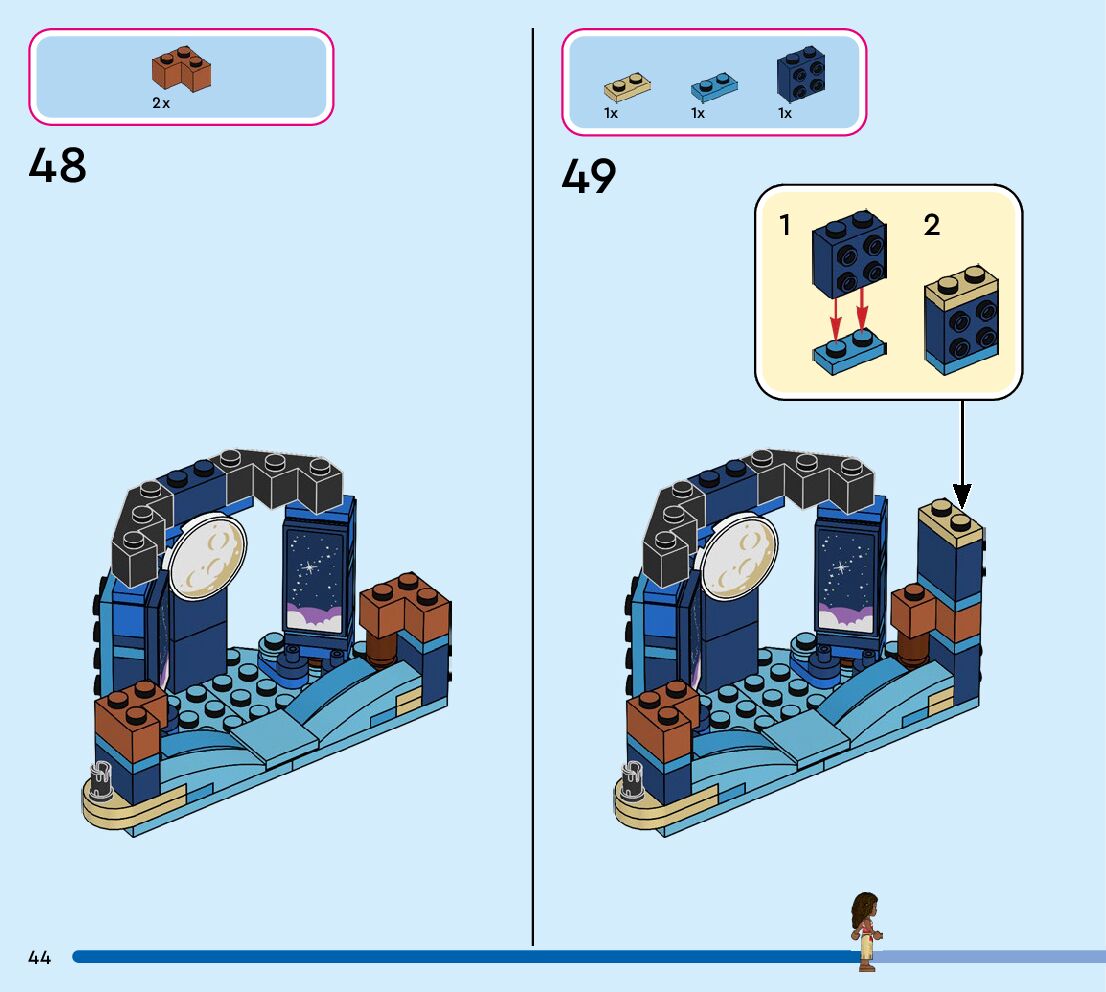 2x

48

1x
1x
1x

49

1
2

44