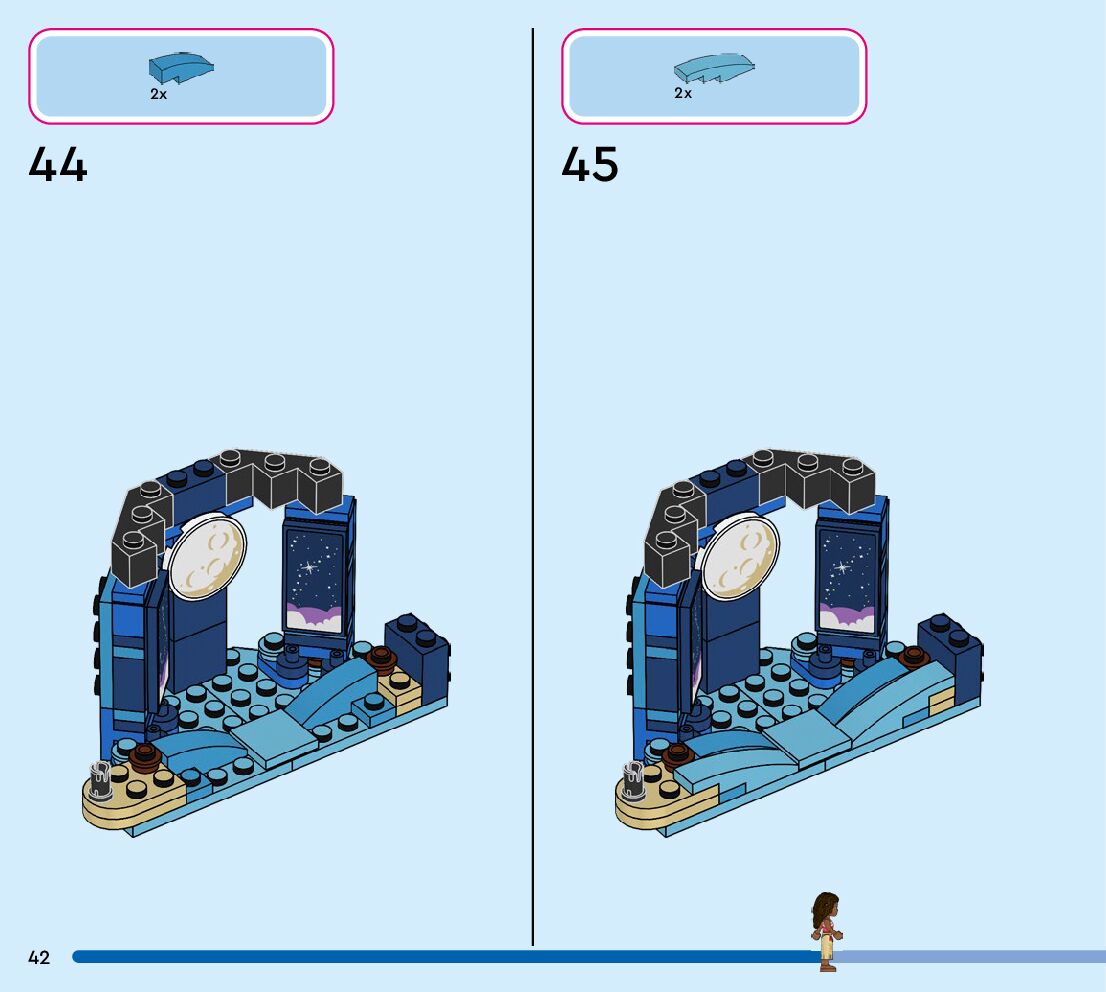 2x

44

2x

45

42