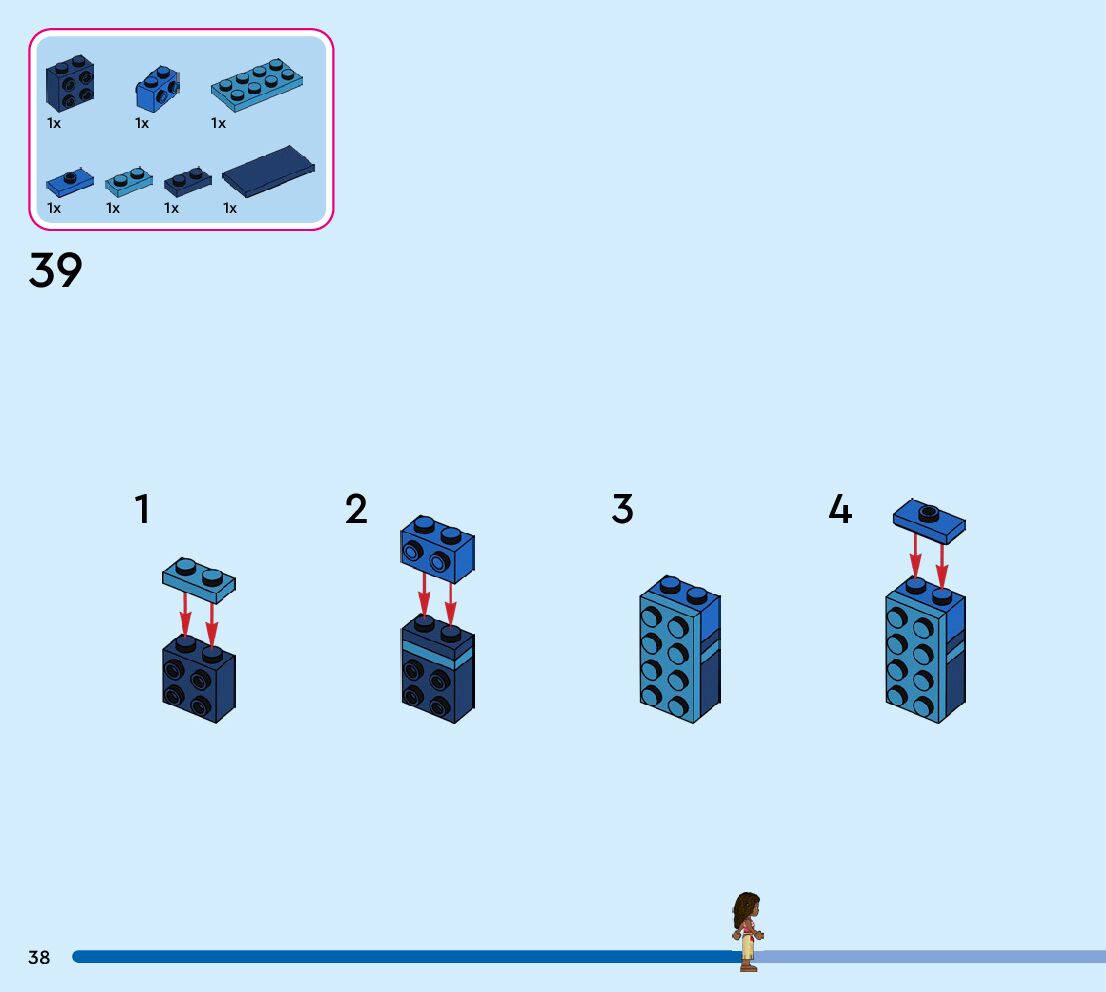 1x
1x
1x
1x
1x
1x
1x

39

1

2

3

4

38