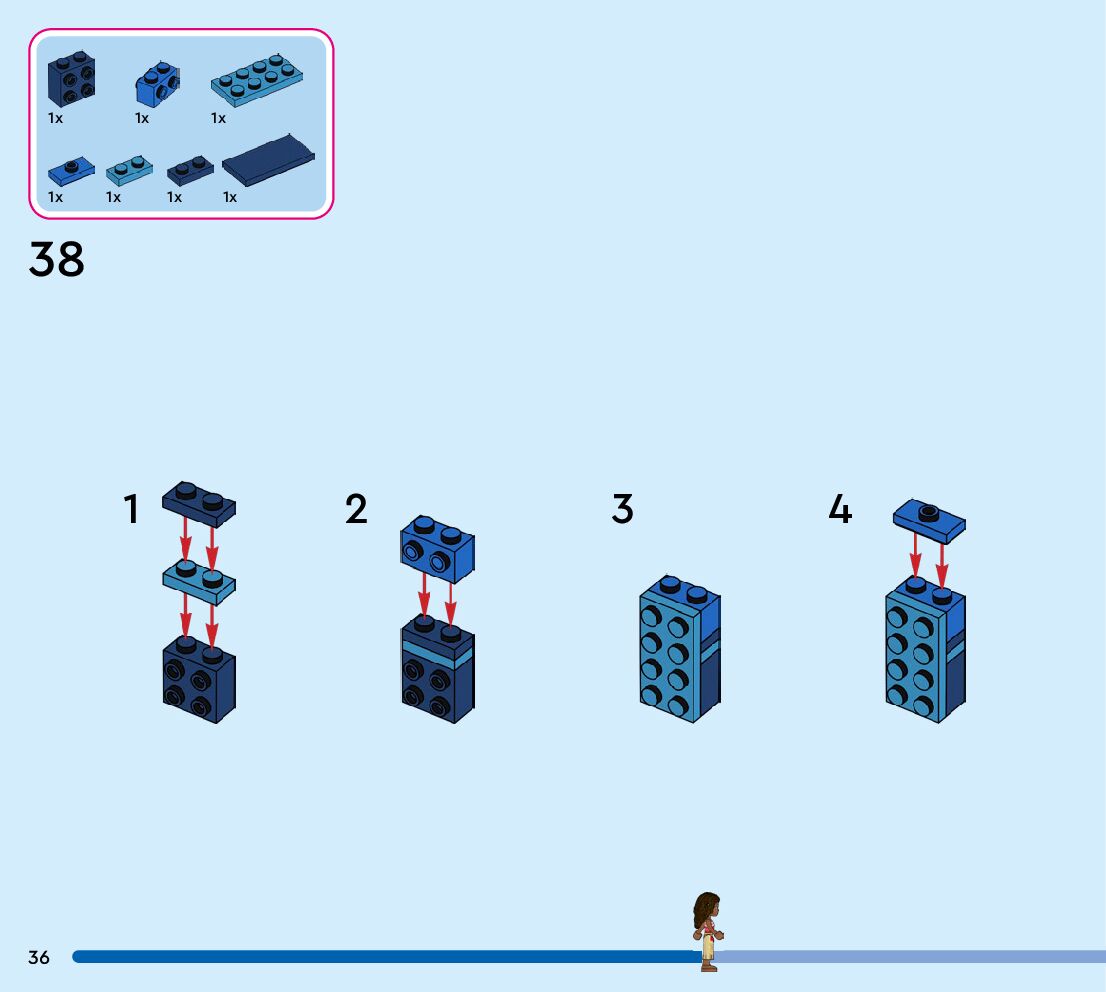 1x 1x 1x

1x 1x 1x 1x

38

1

2

3

4

36