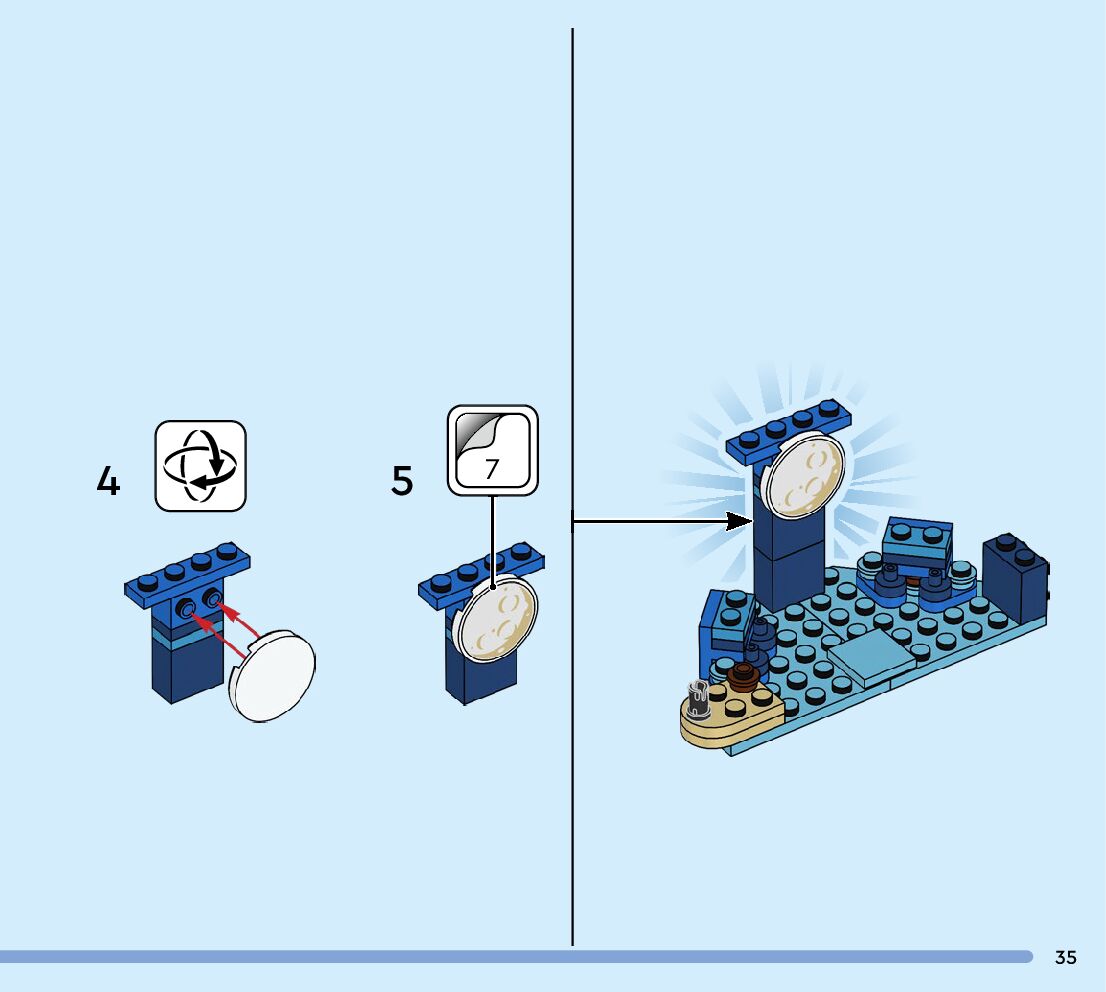 4

5

7

35