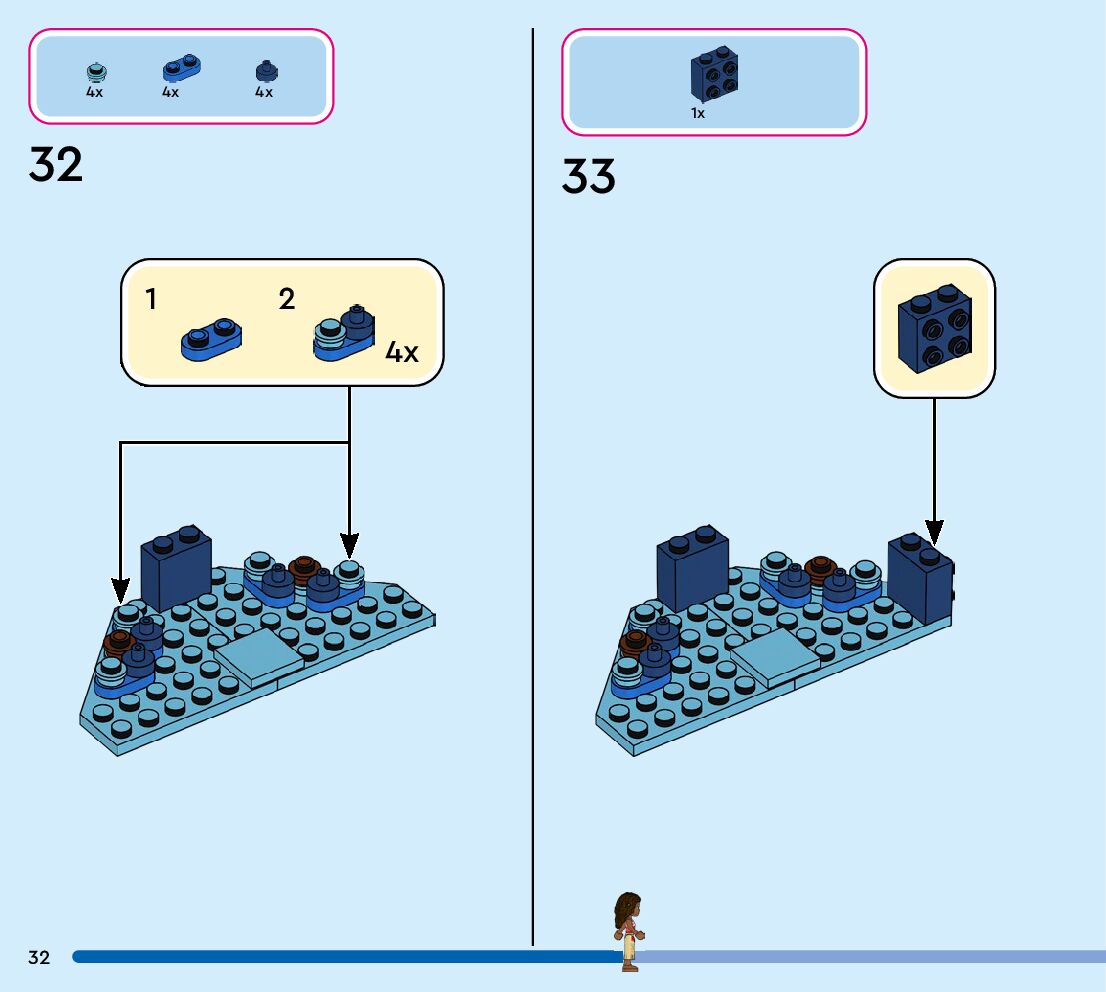 4x 4x 4x

32

1 2 4x

1x

33

32