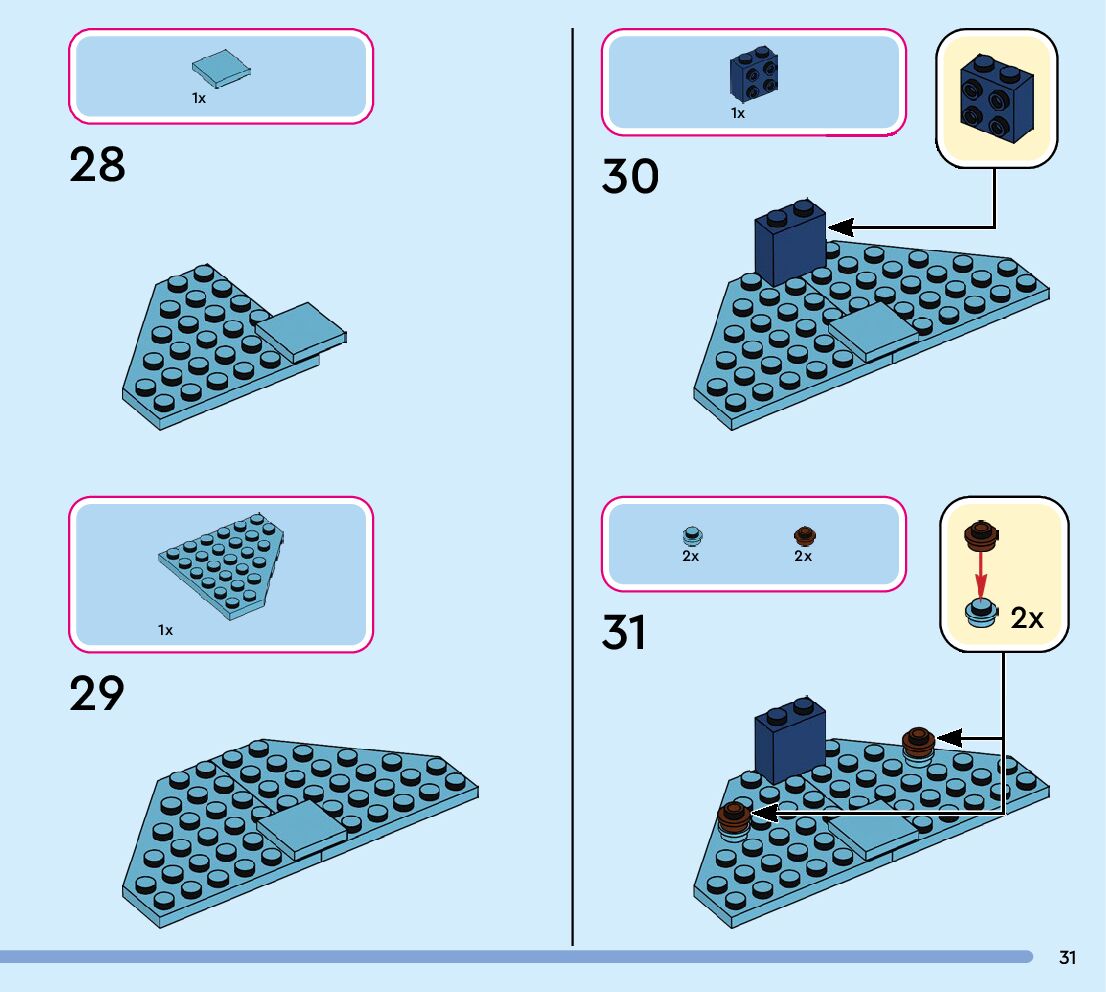 1x

28

1x

29

1x

30

2x 2x

31

2x

31