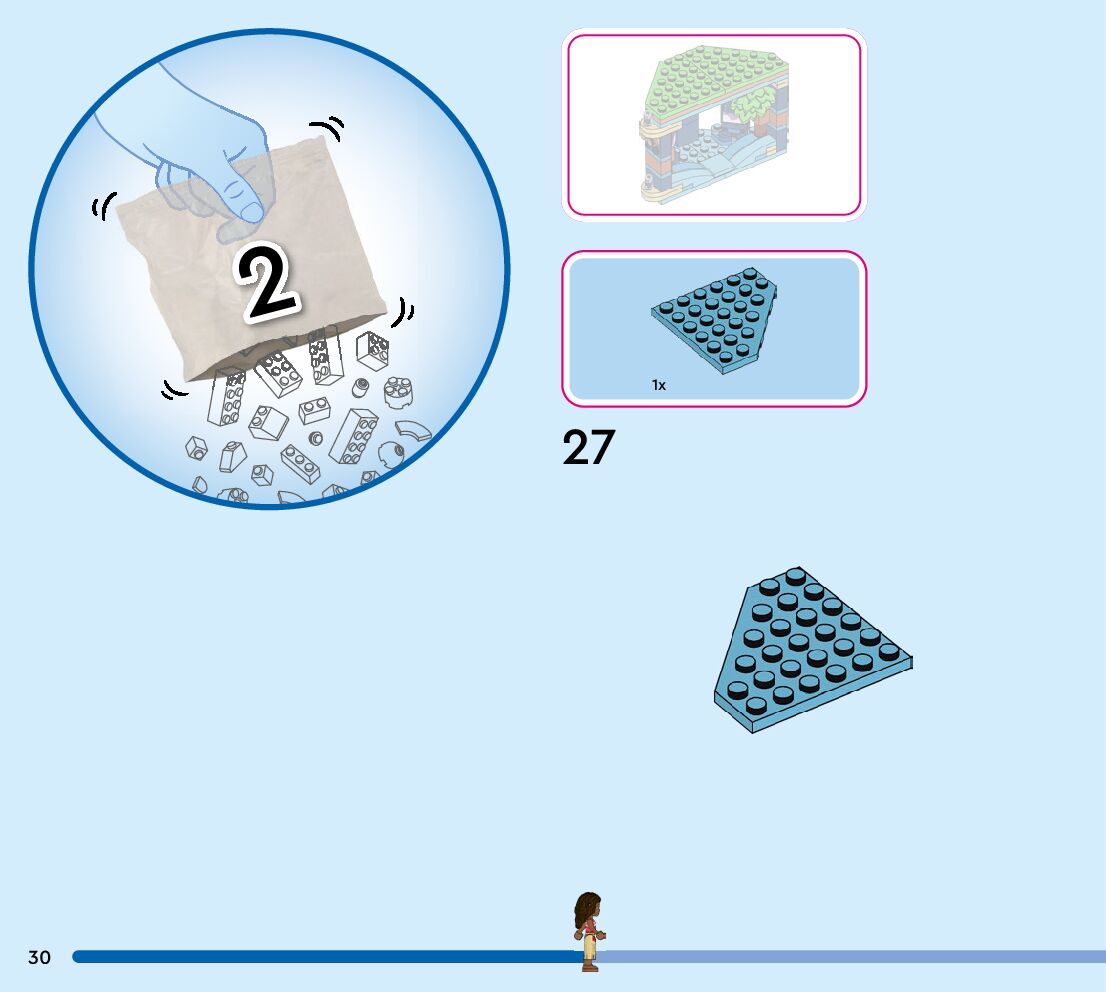 2

1x

27

30