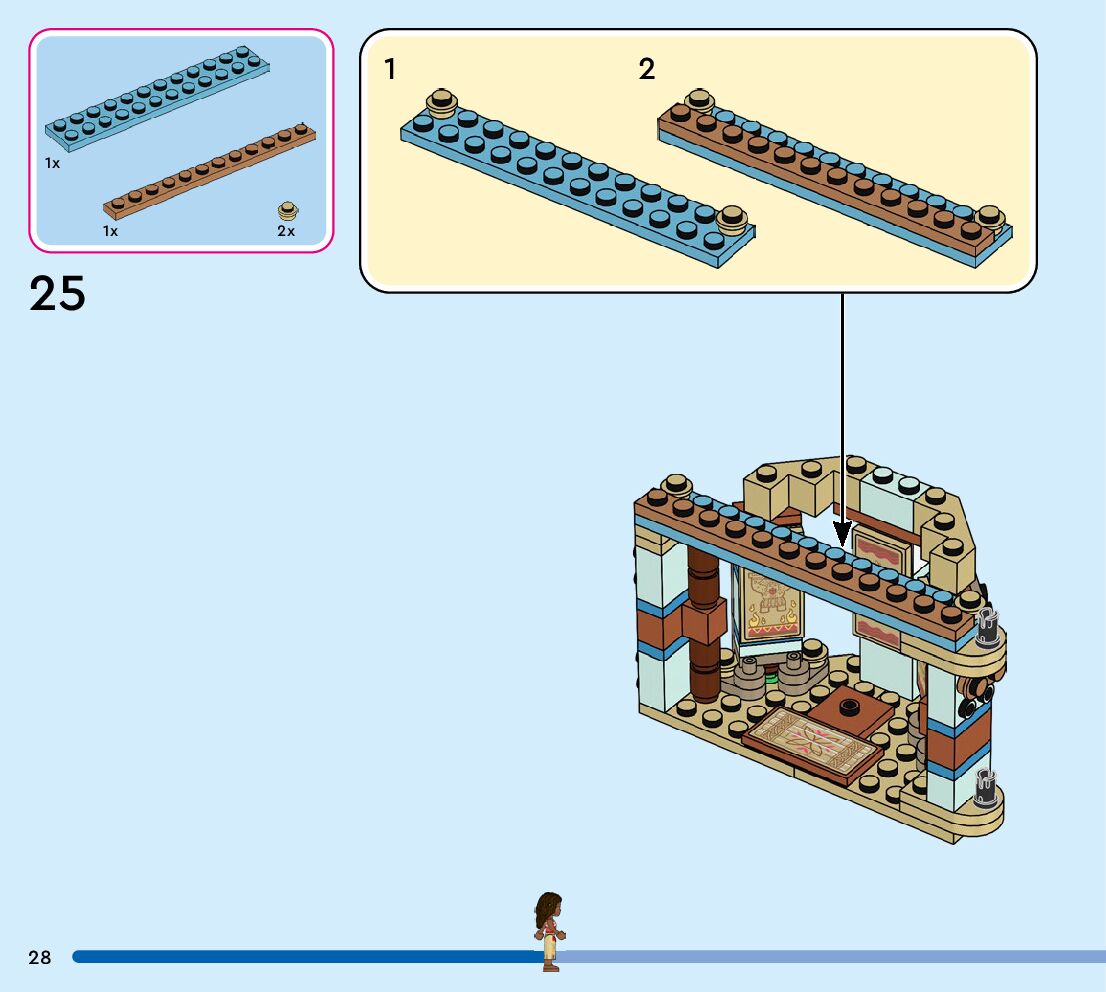 1x

1x

2x

25

1

2

28