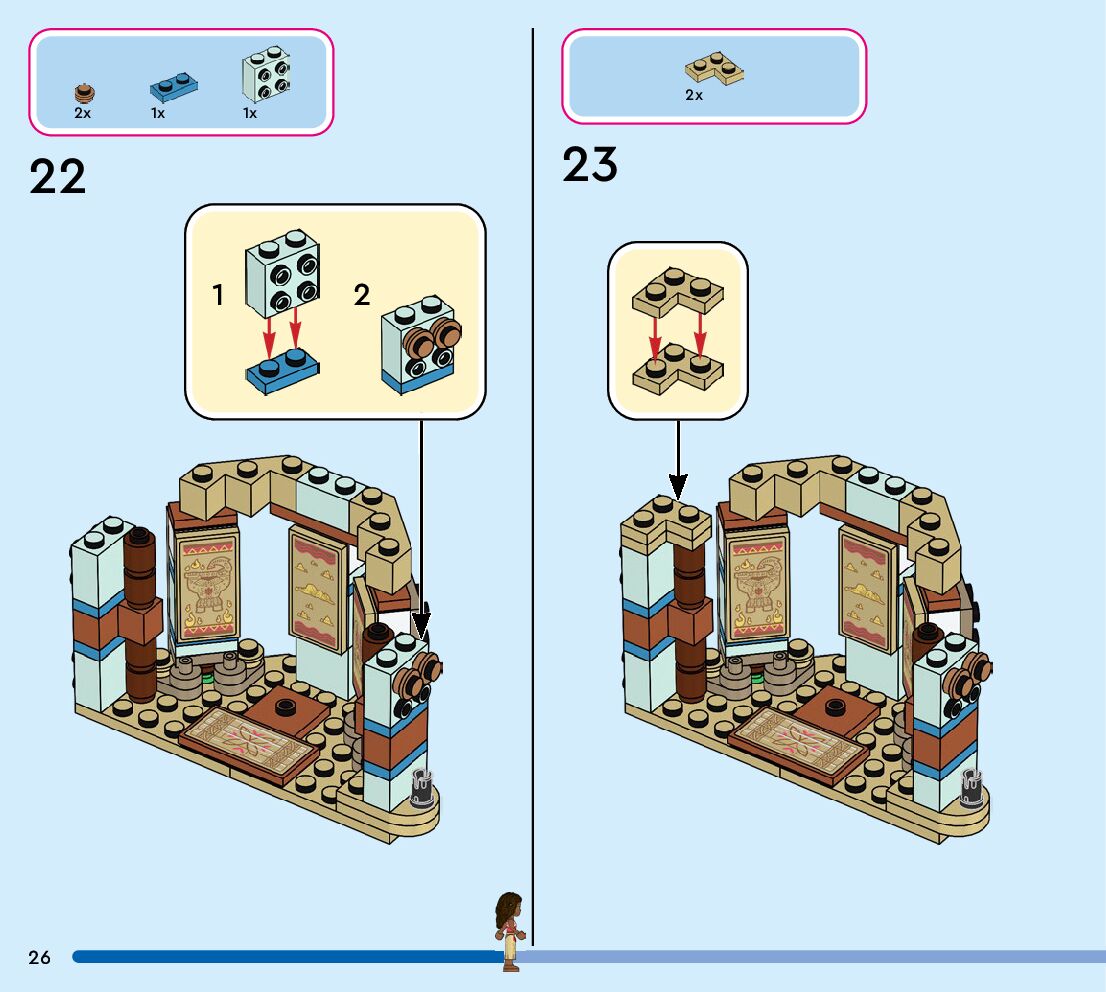 2x 1x 1x

22

1 2

2x

23

26