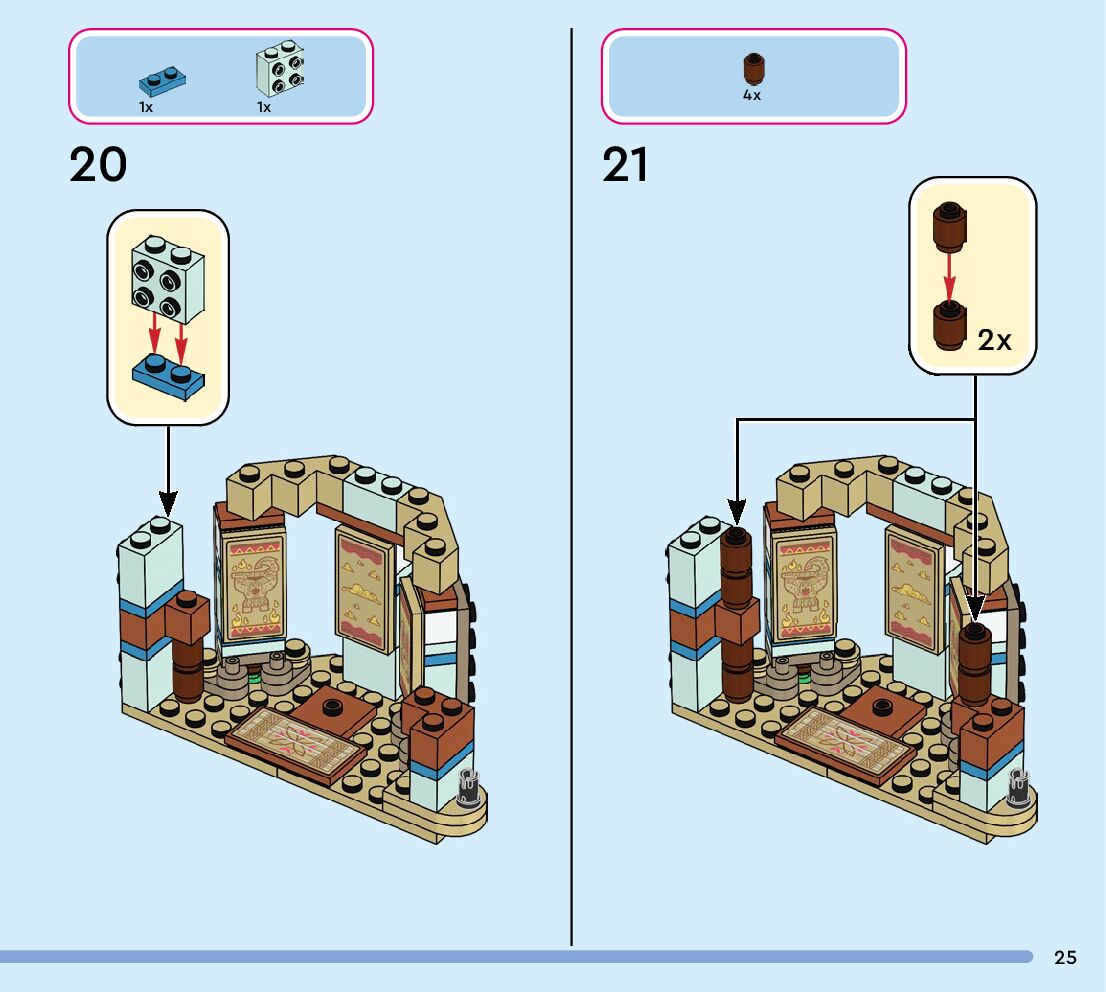 1x 1x

20

4x

21

2x

25