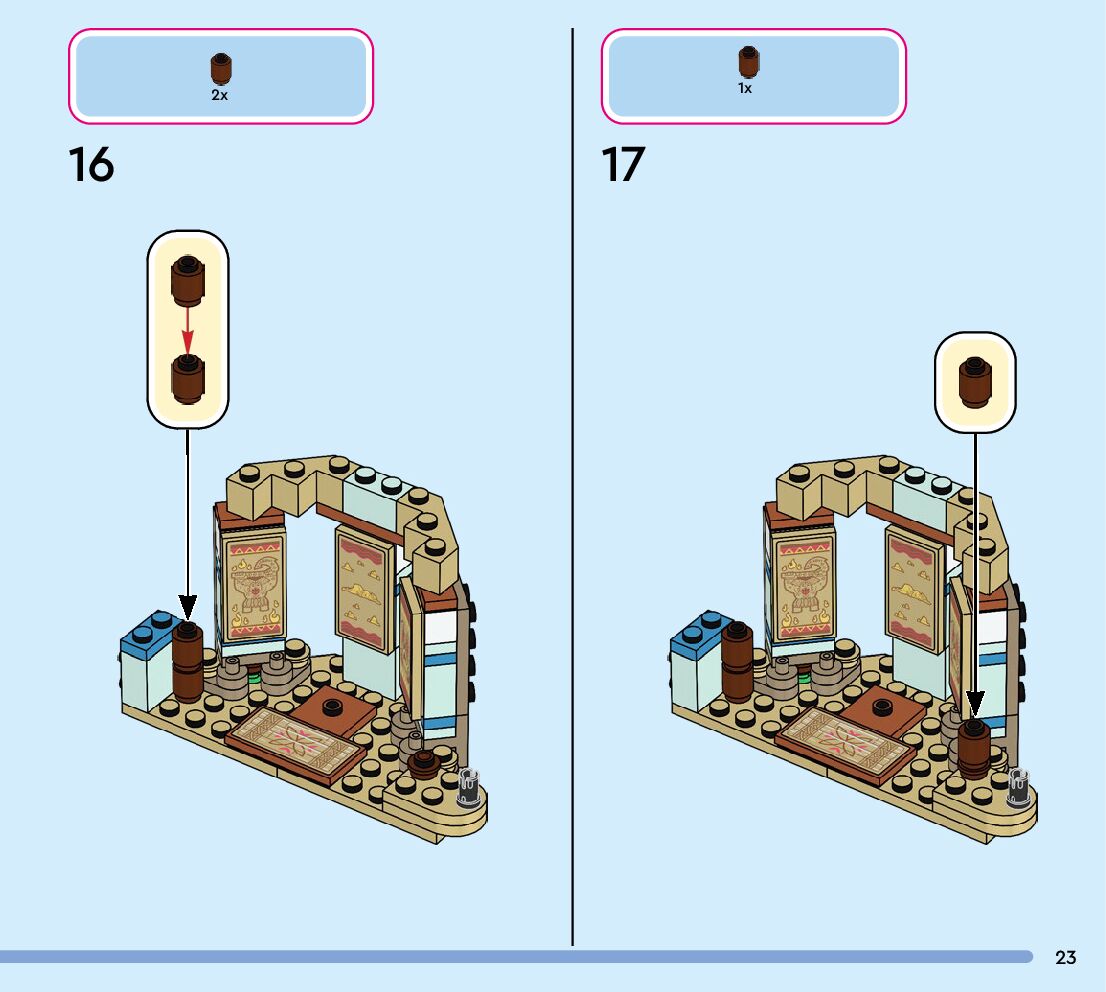 2x

16

1x

17

23