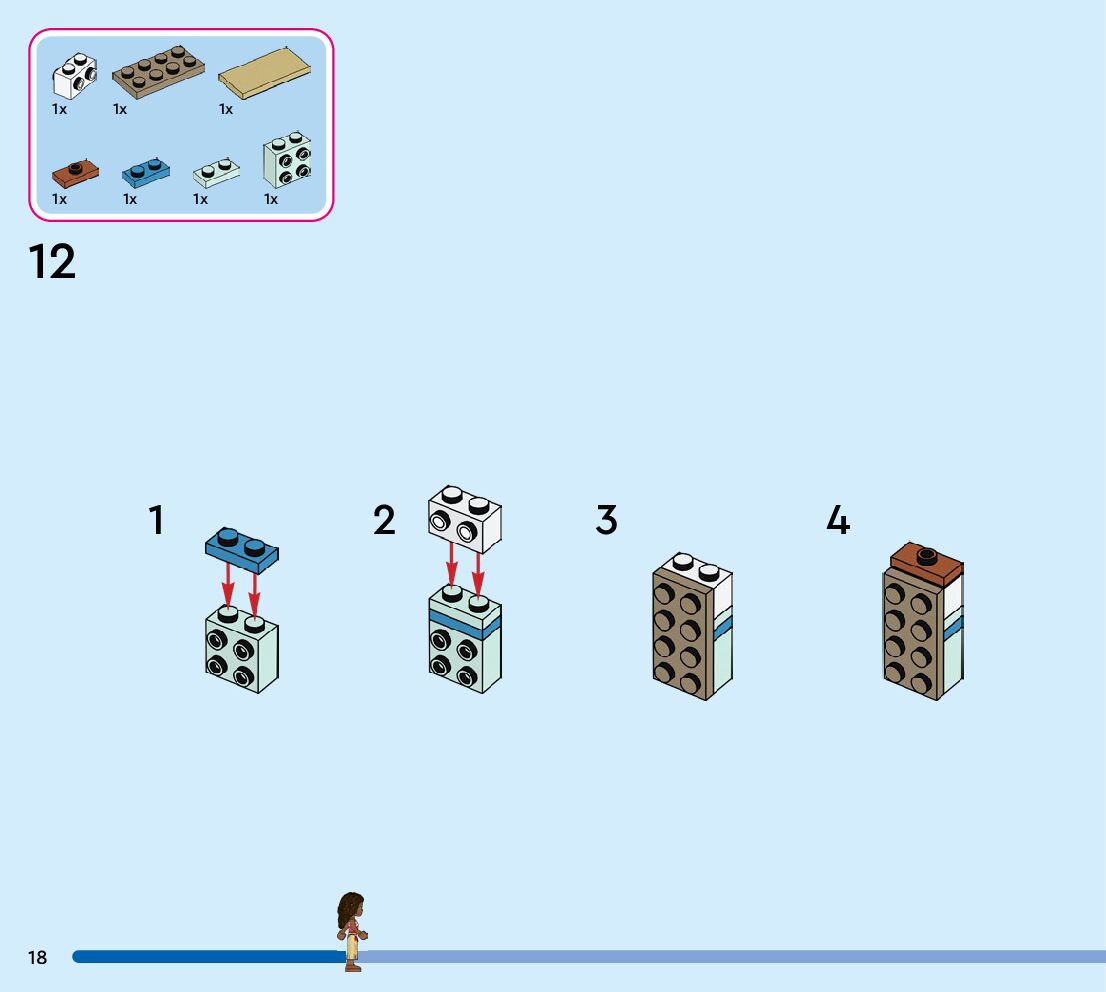 1x 1x 1x

1x 1x 1x 1x

12

1

2

3

4

18