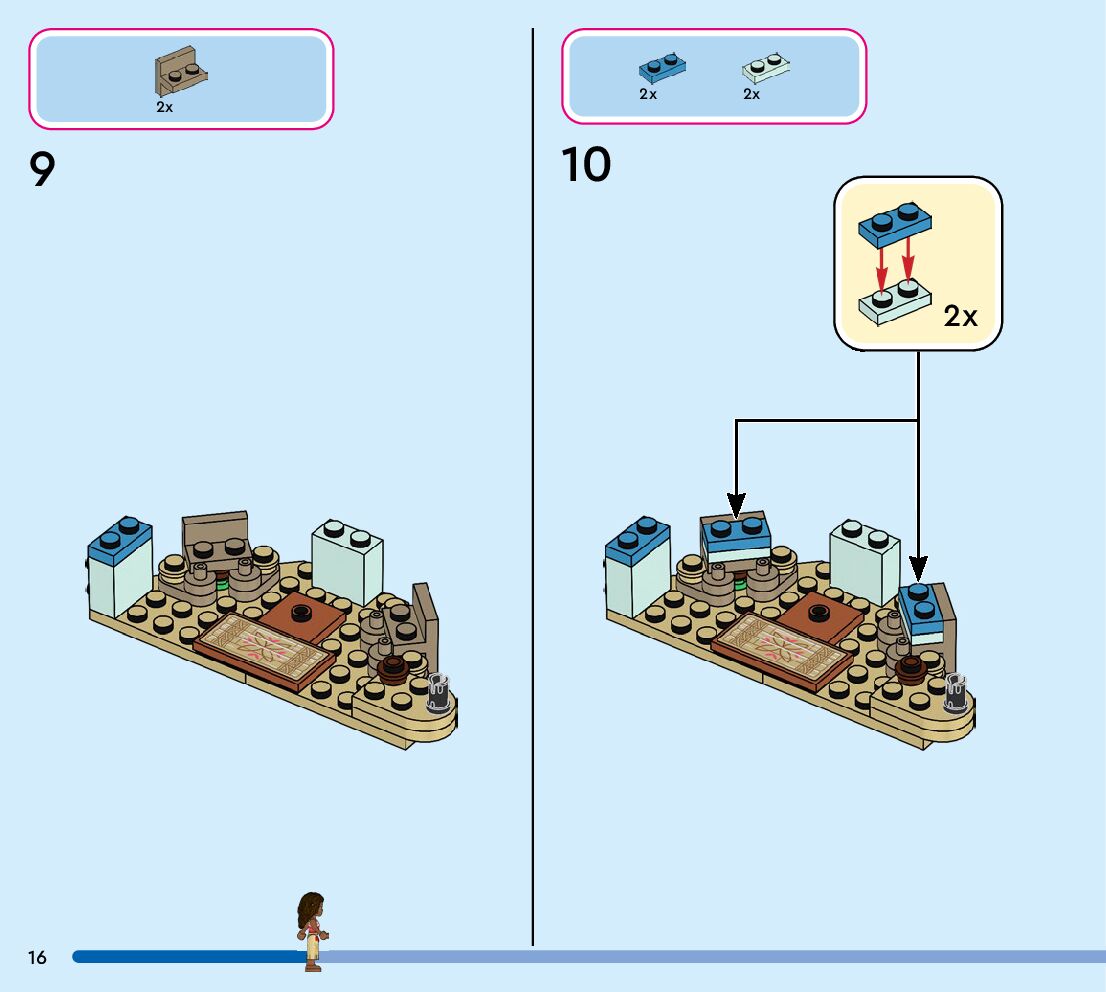 2x

9

2x 2x

10

2x

16