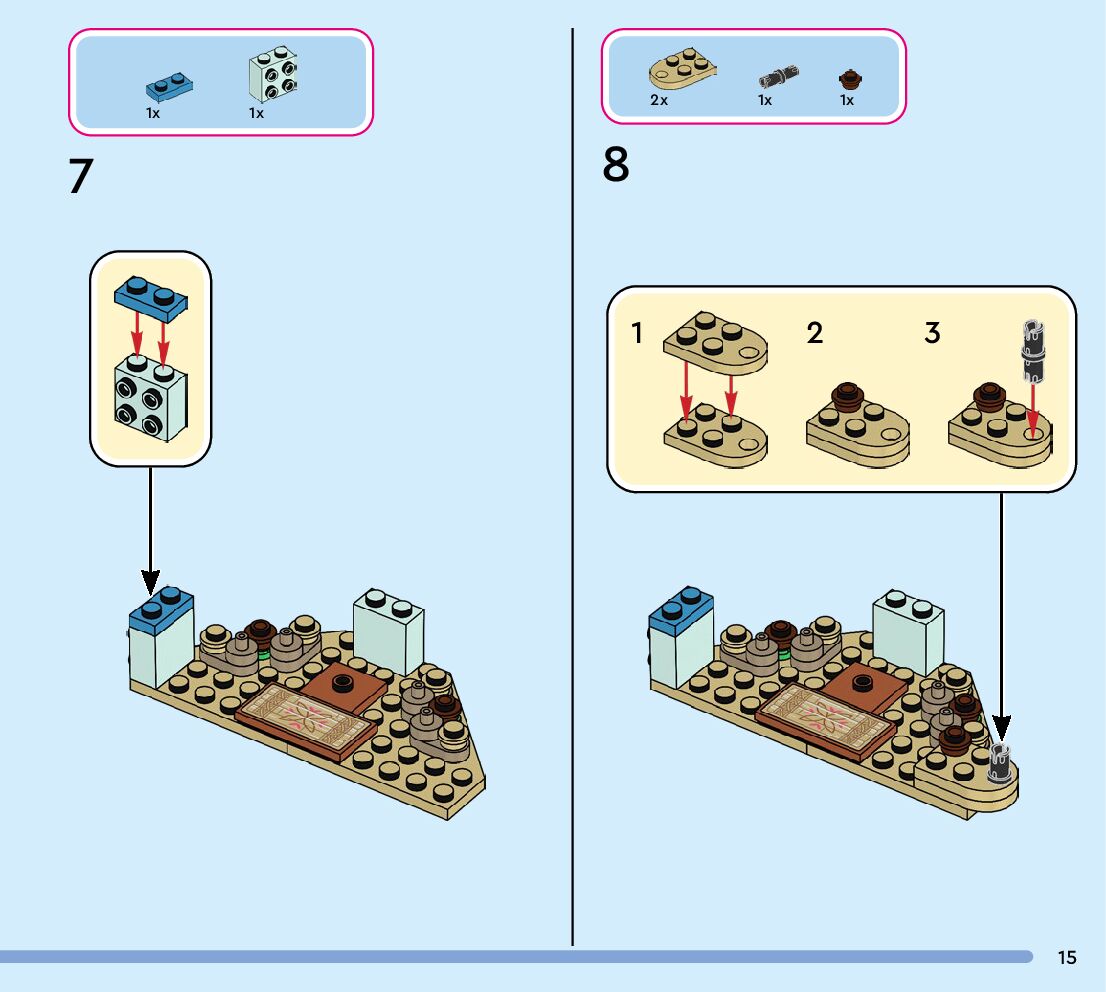 1x 1x

7

2x 1x 1x

8

1 2 3

15