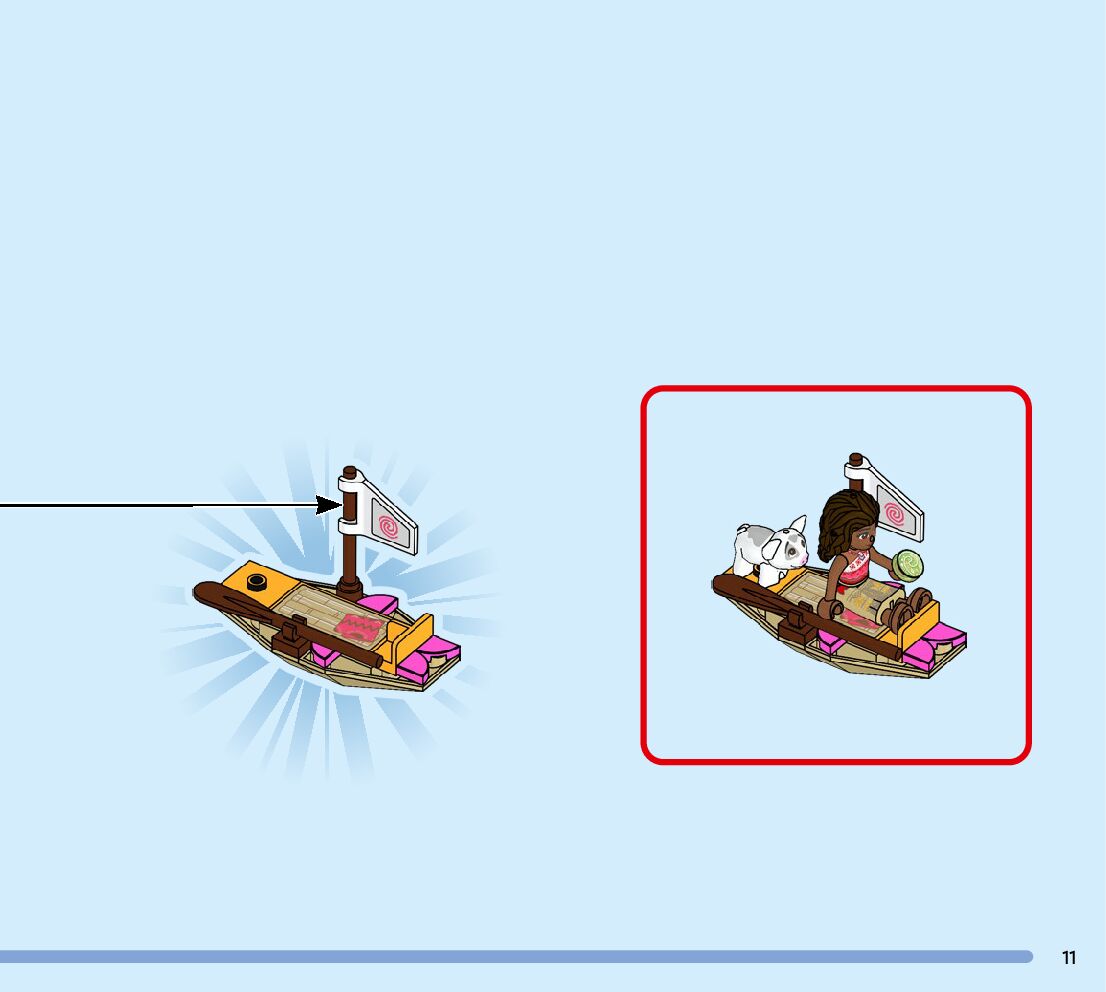 11