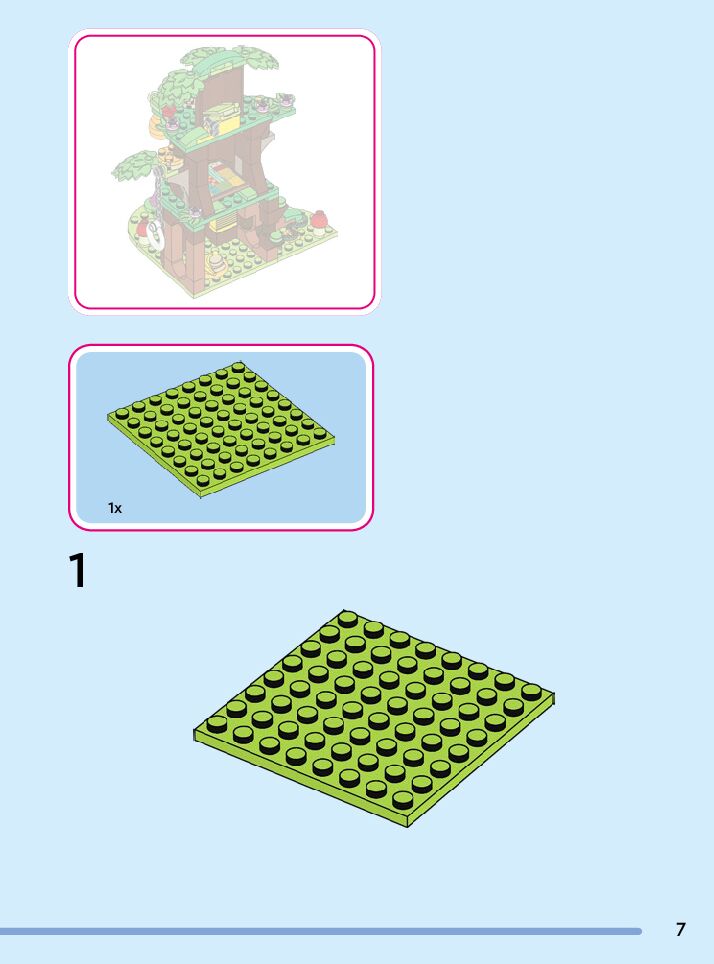 1x

1

7