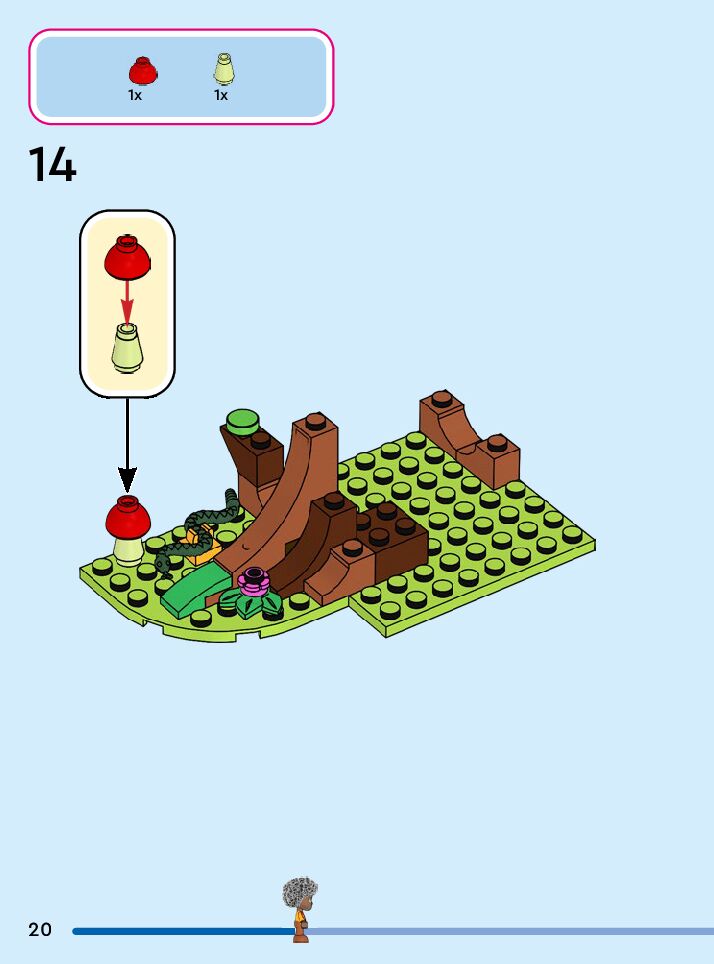 1x 1x

14

20