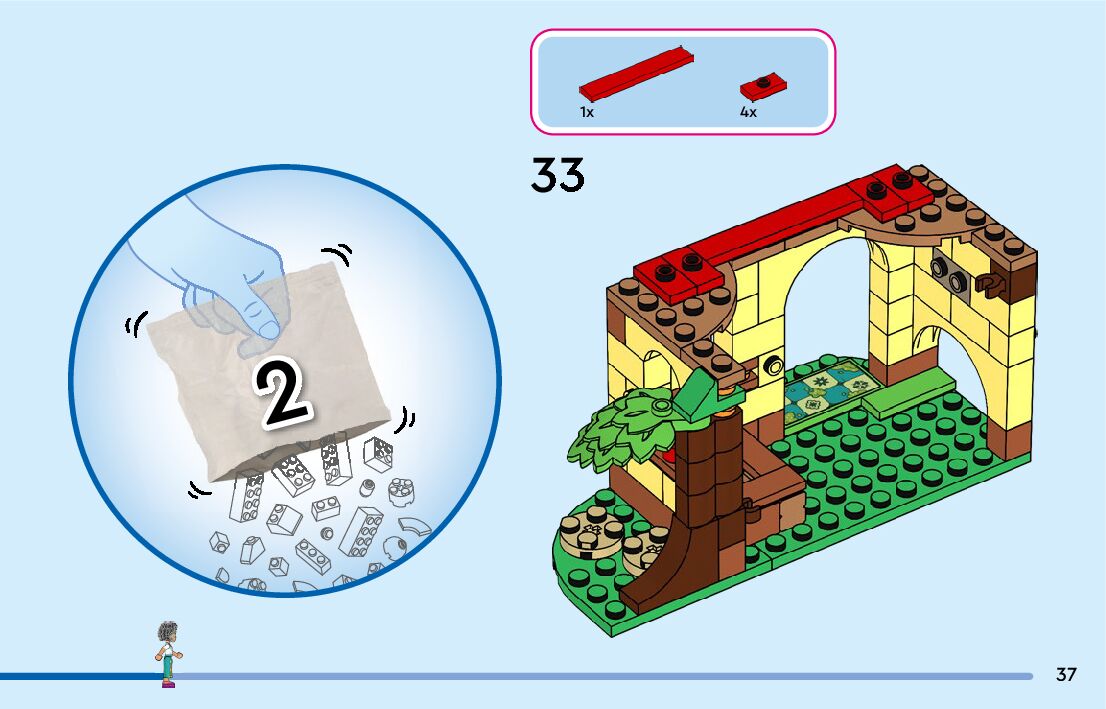 1x
4x

33

2

37