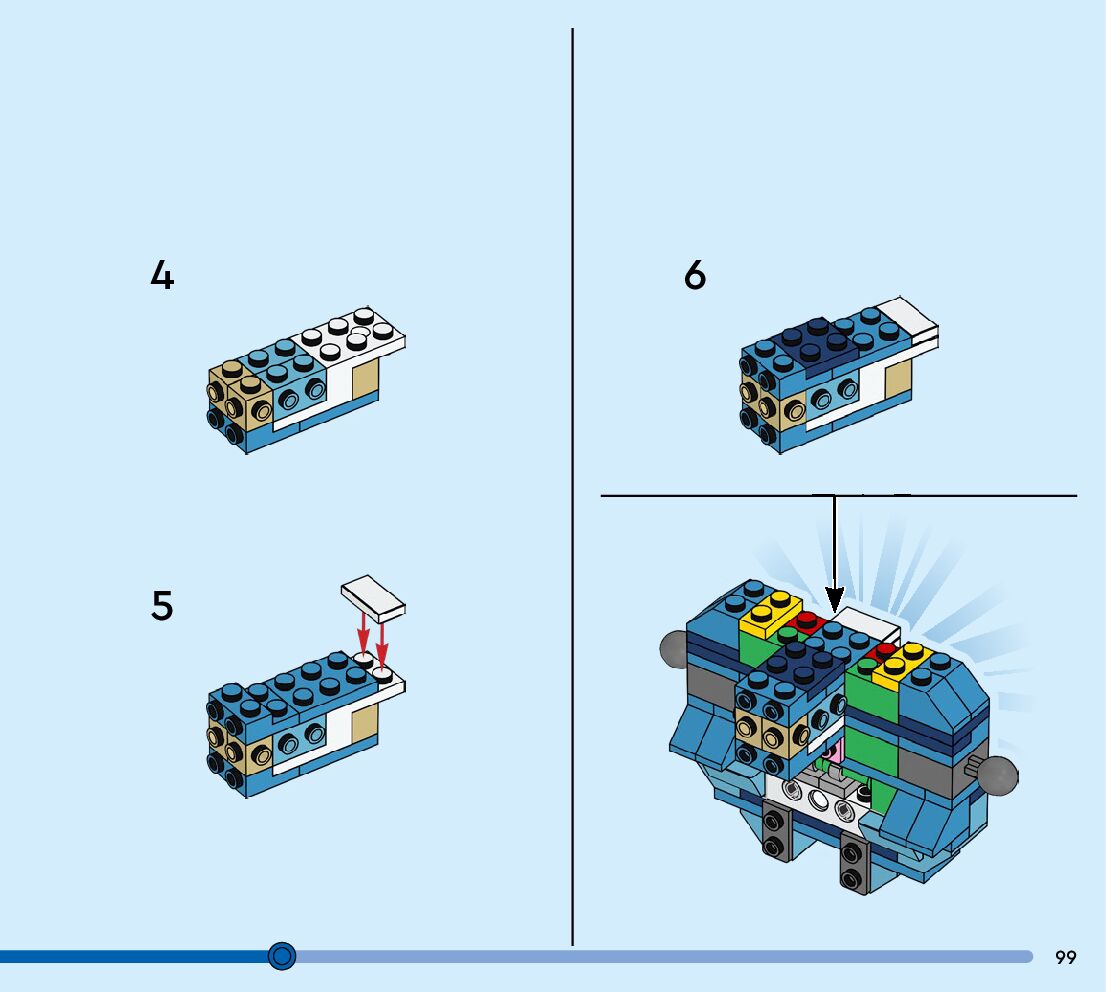 4

5

6

99