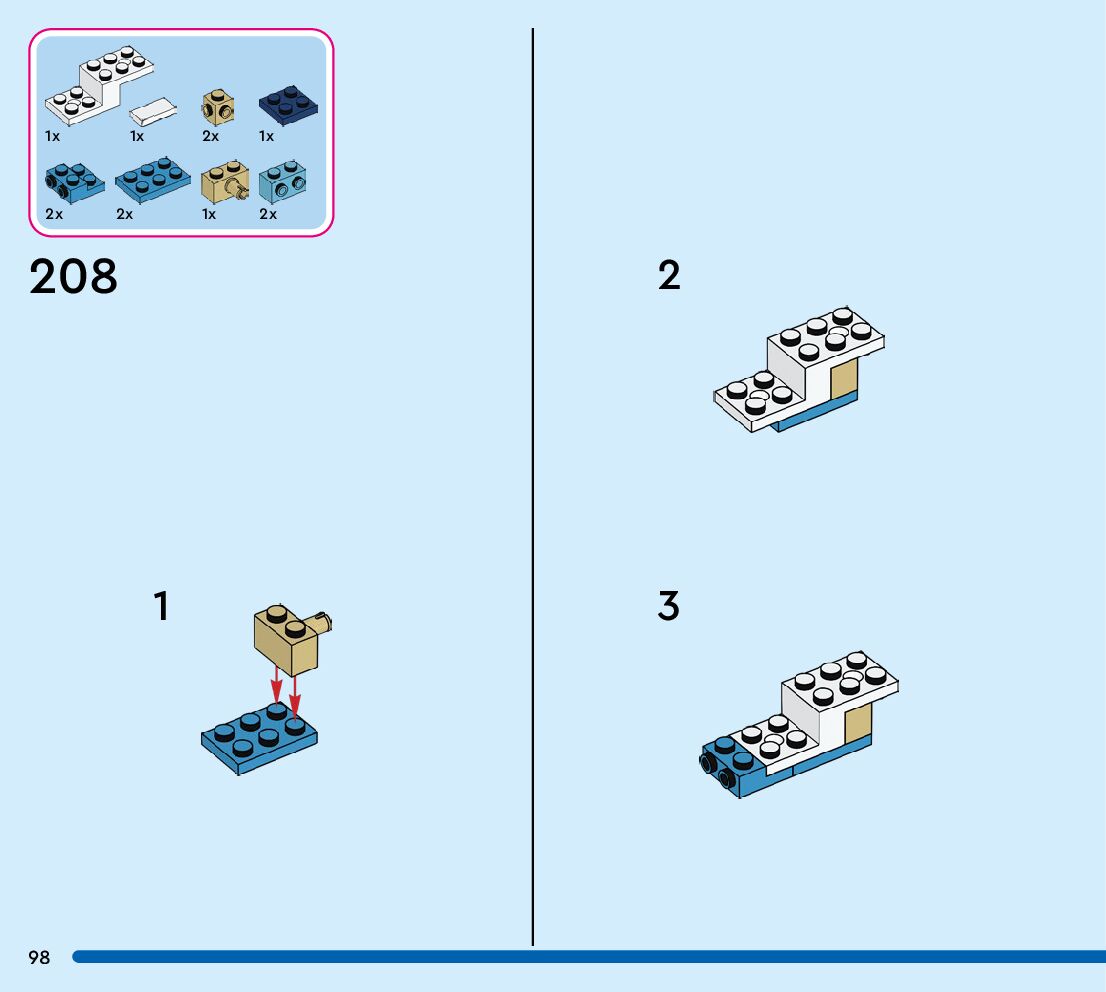 1x 1x 2x 1x
2x 2x 1x 2x

208

1

2

3

98