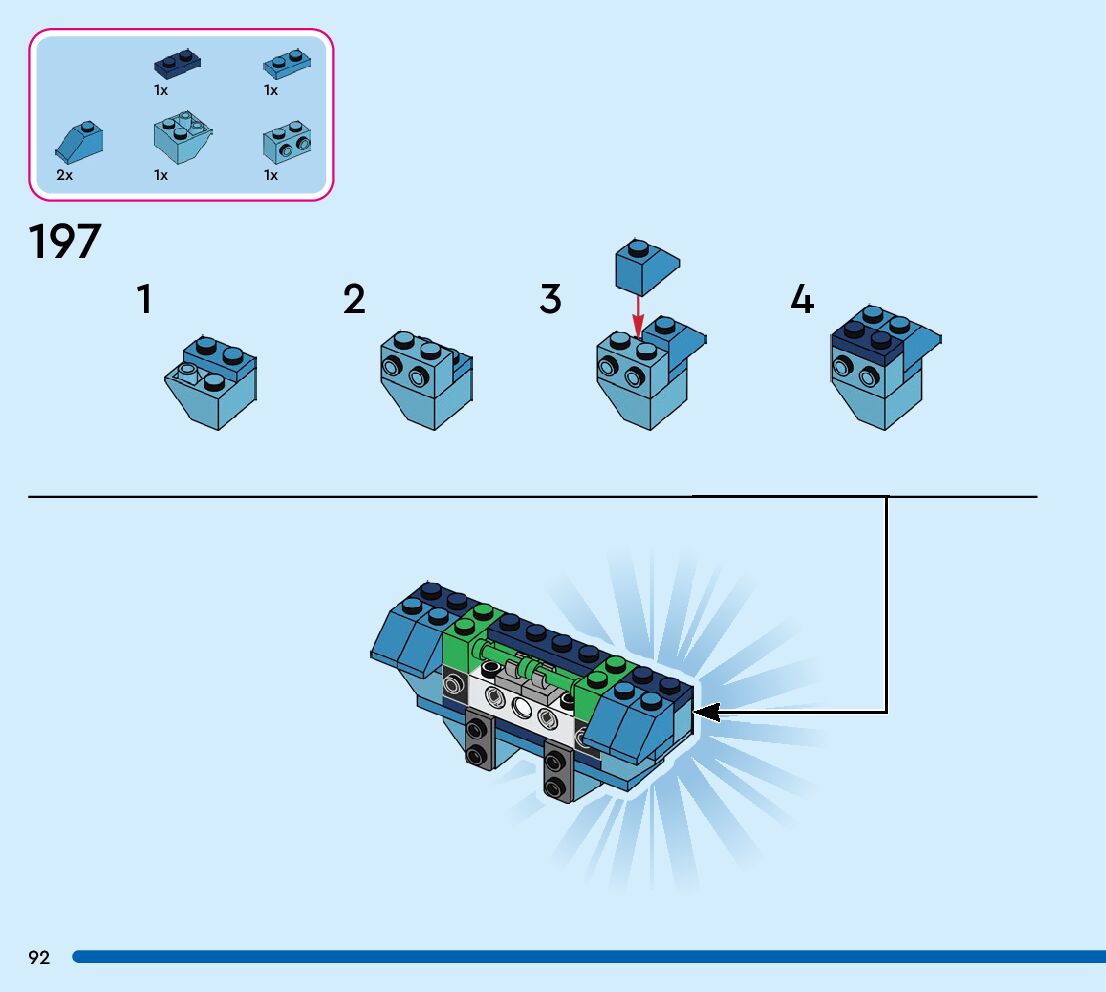 1x
1x
2x
1x
1x

197

1

2

3

4

92