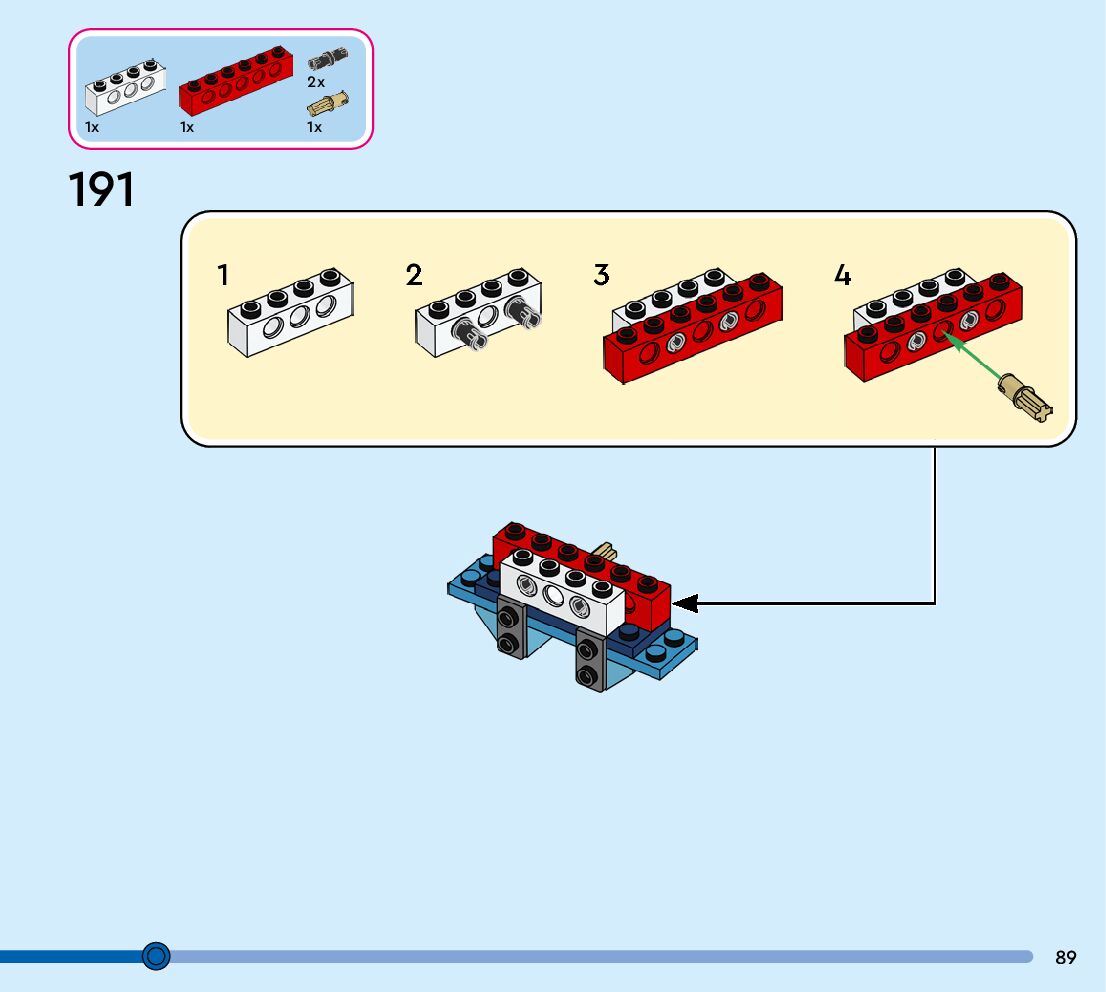 1x 1x 2x 1x

191

1

2

3

4

89