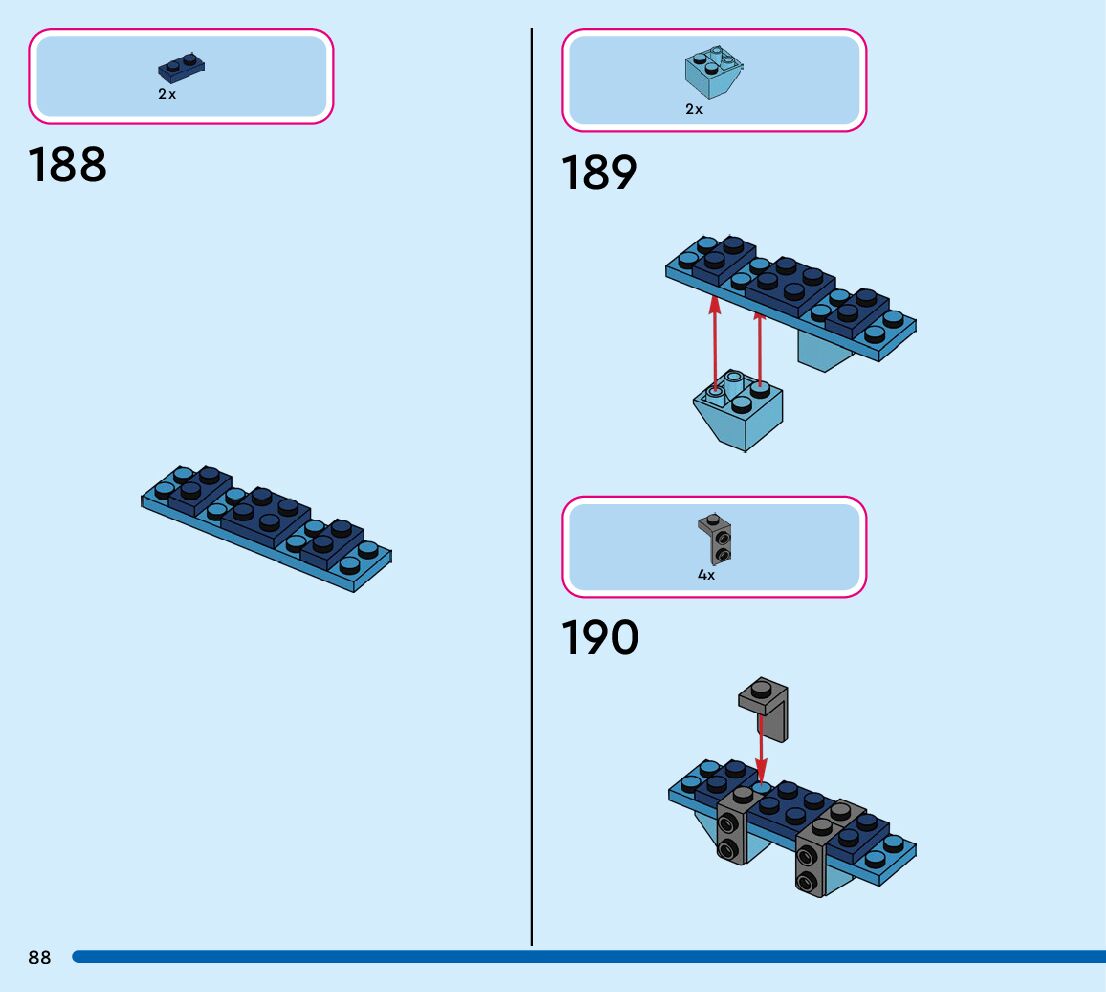 2x

188

2x

189

4x

190

88