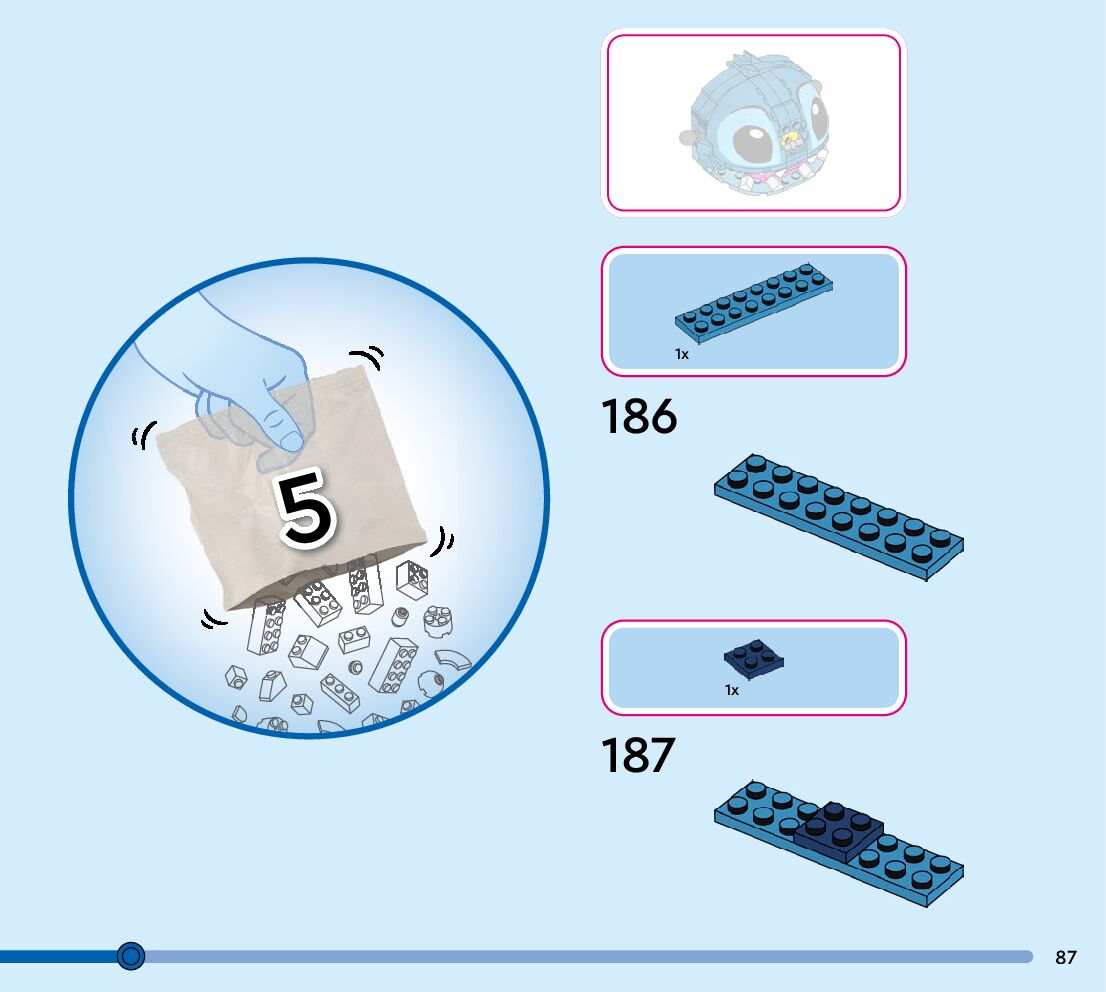 5

1x

186

1x

187

87