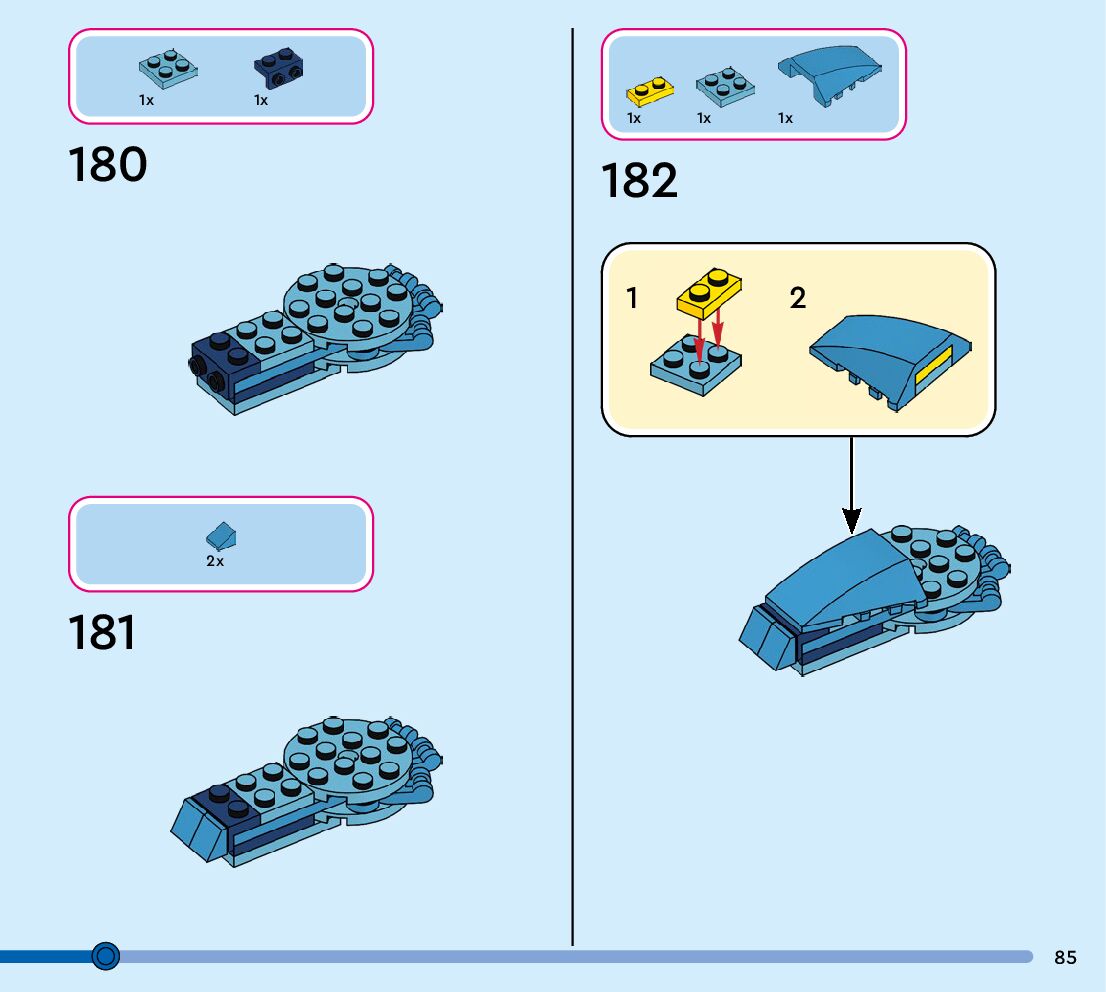 1x 1x

180

2x

181

1x 1x 1x

182

1

2

85