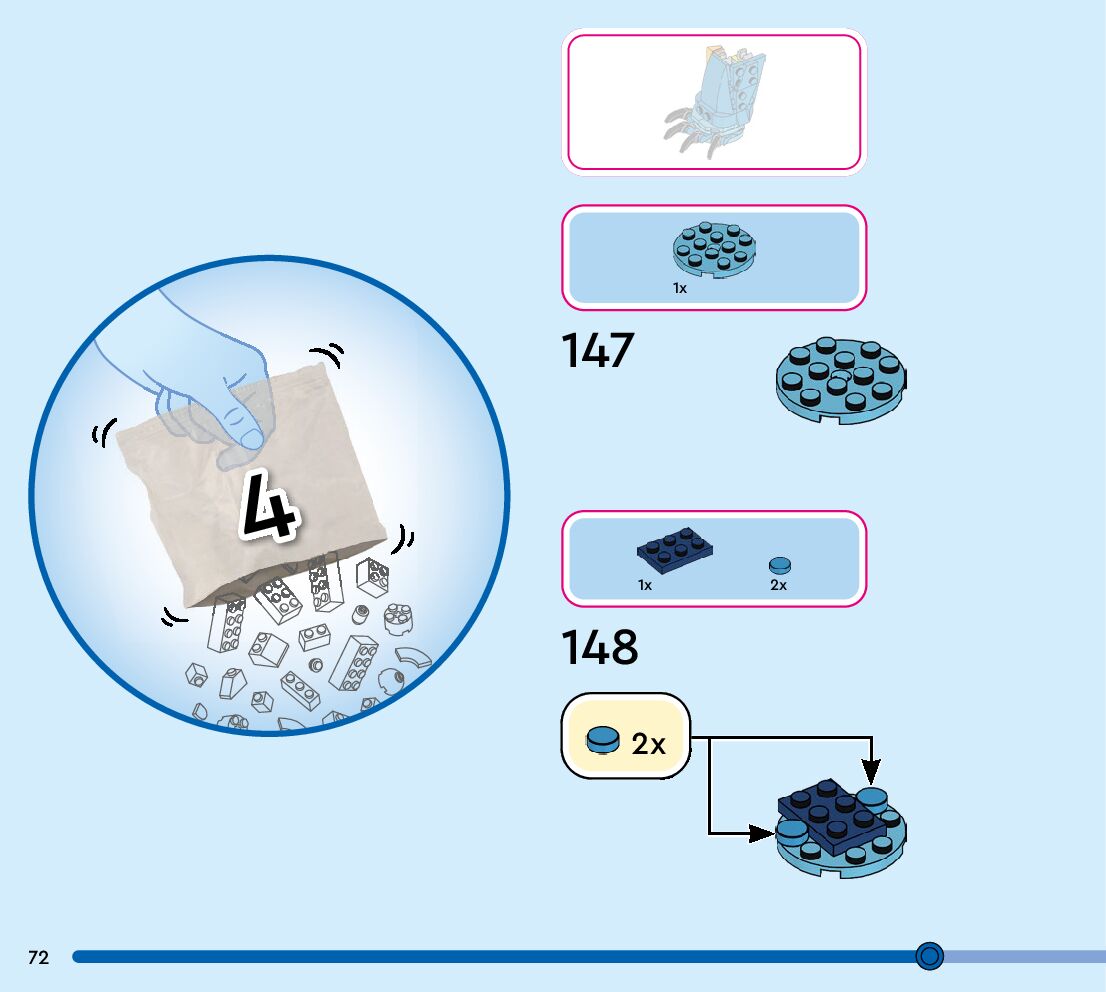 4

1x

147

1x

2x

148

2x

72