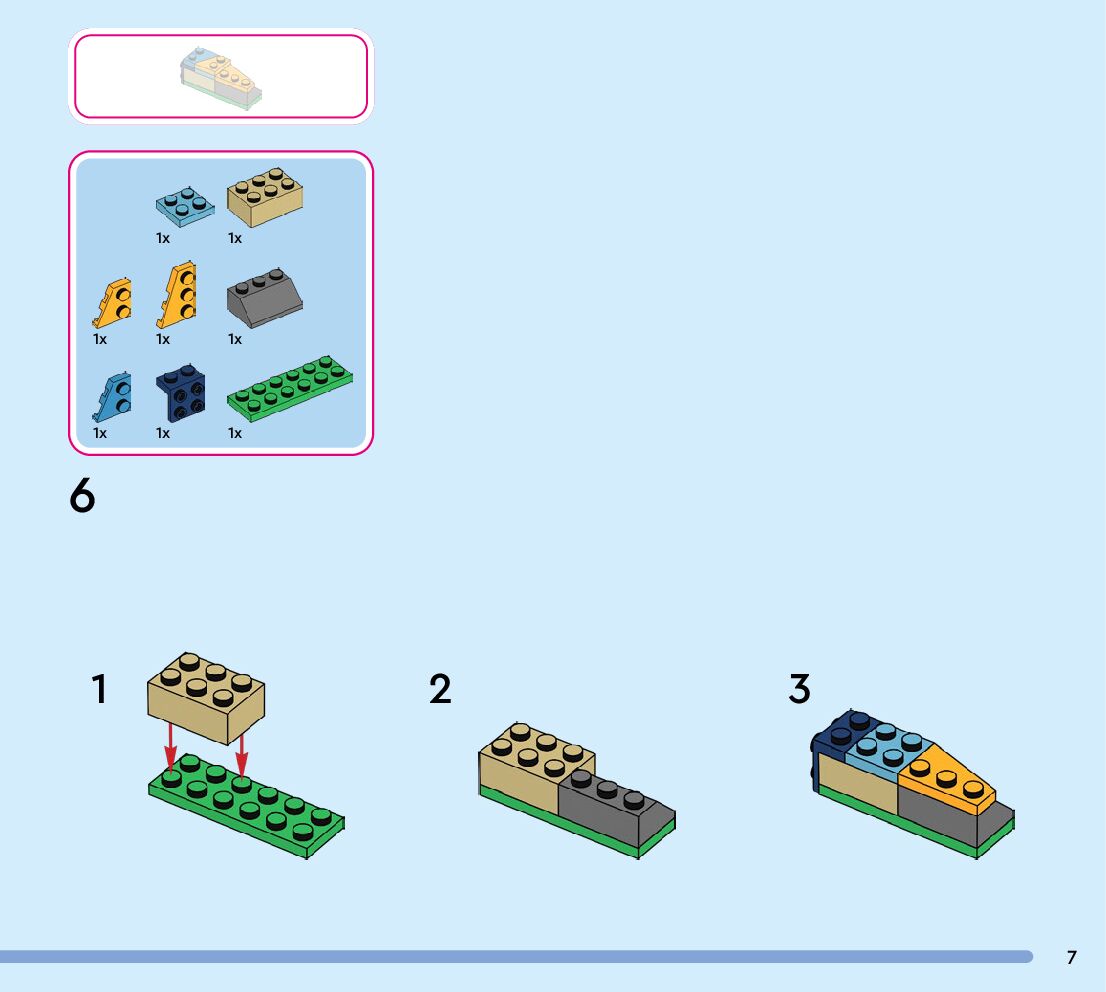 1x 1x

1x 1x 1x

1x 1x 1x

6

1

2

3

7