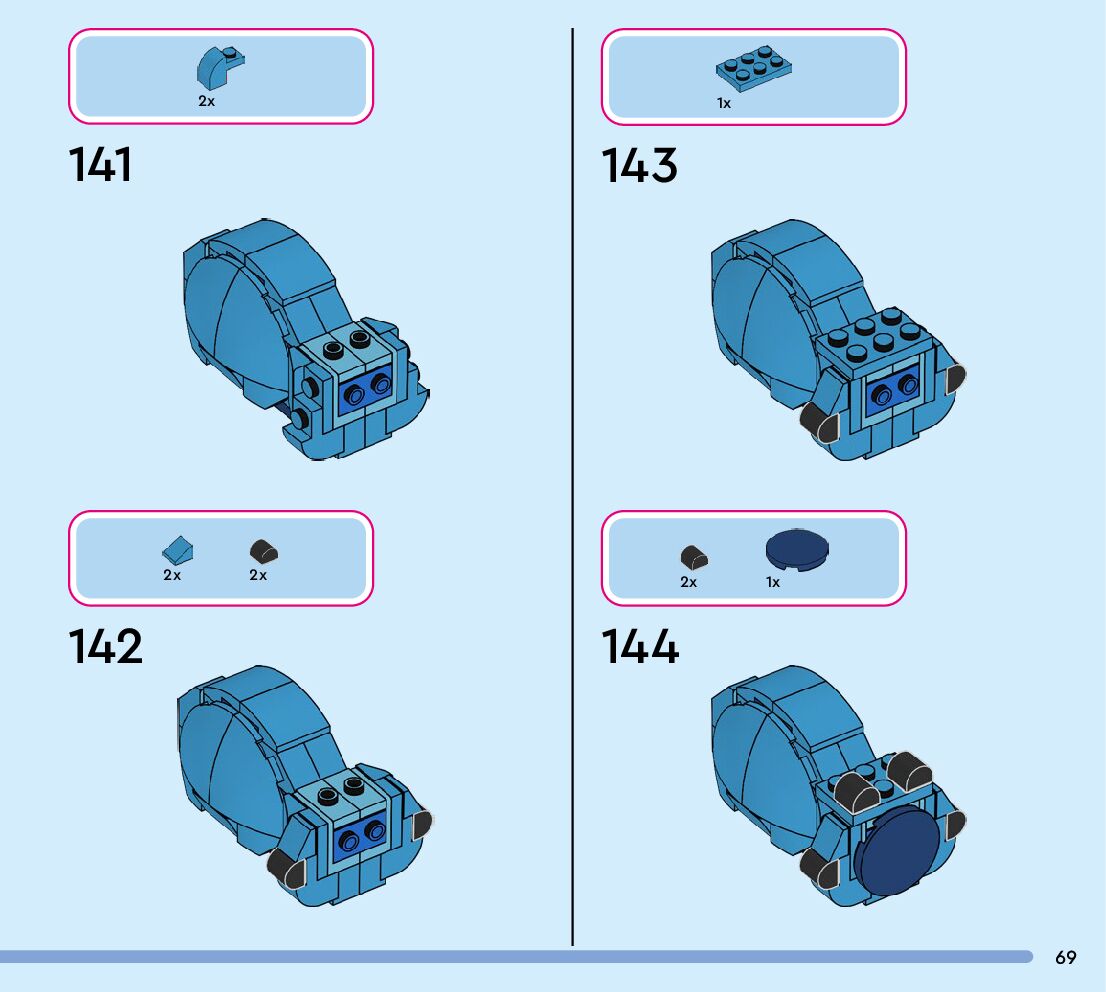 2x

141

2x 2x

142

1x

143

2x 1x

144

69