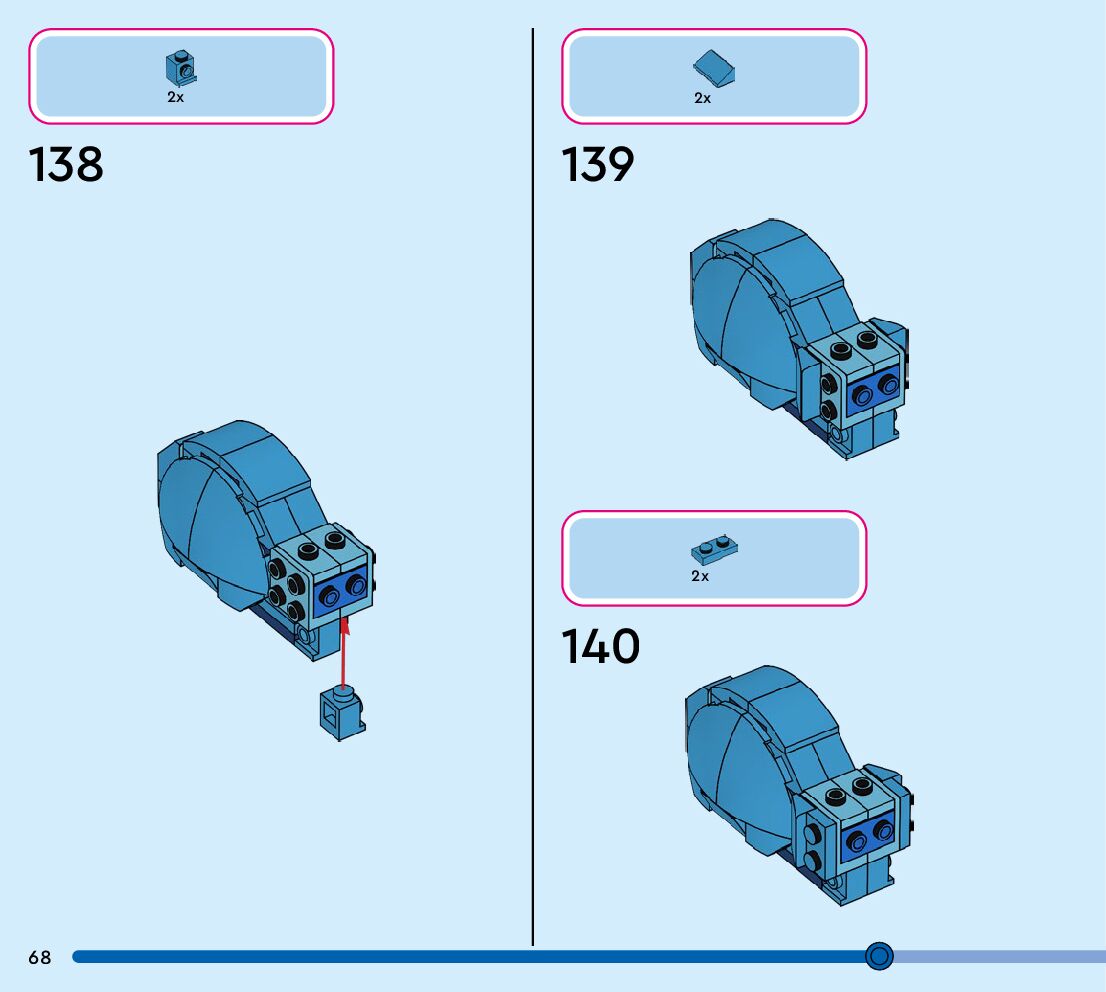 2x

138

2x

139

2x

140

68