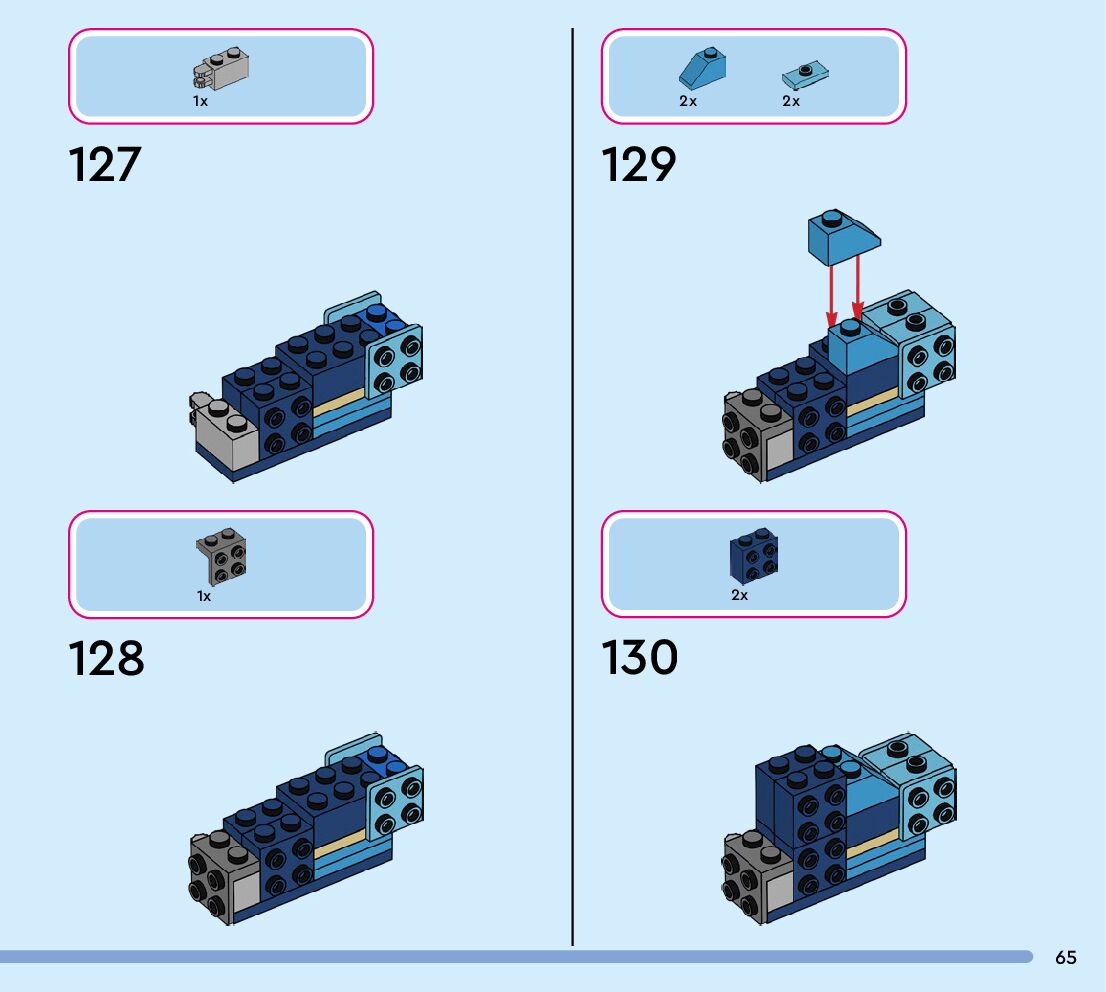 1x

127

1x

128

2x 2x

129

2x

130

65