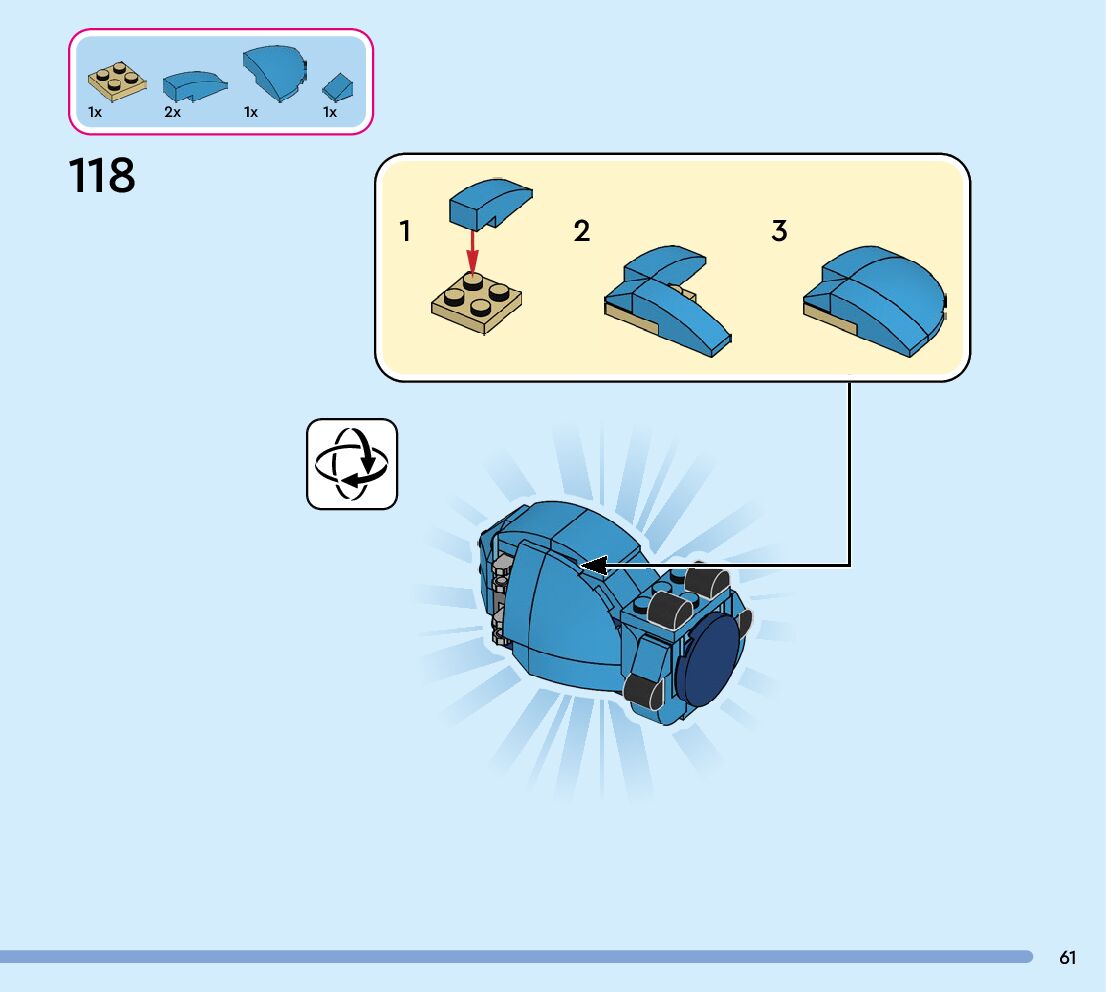 1x 2x 1x 1x

118

1

2

3

61