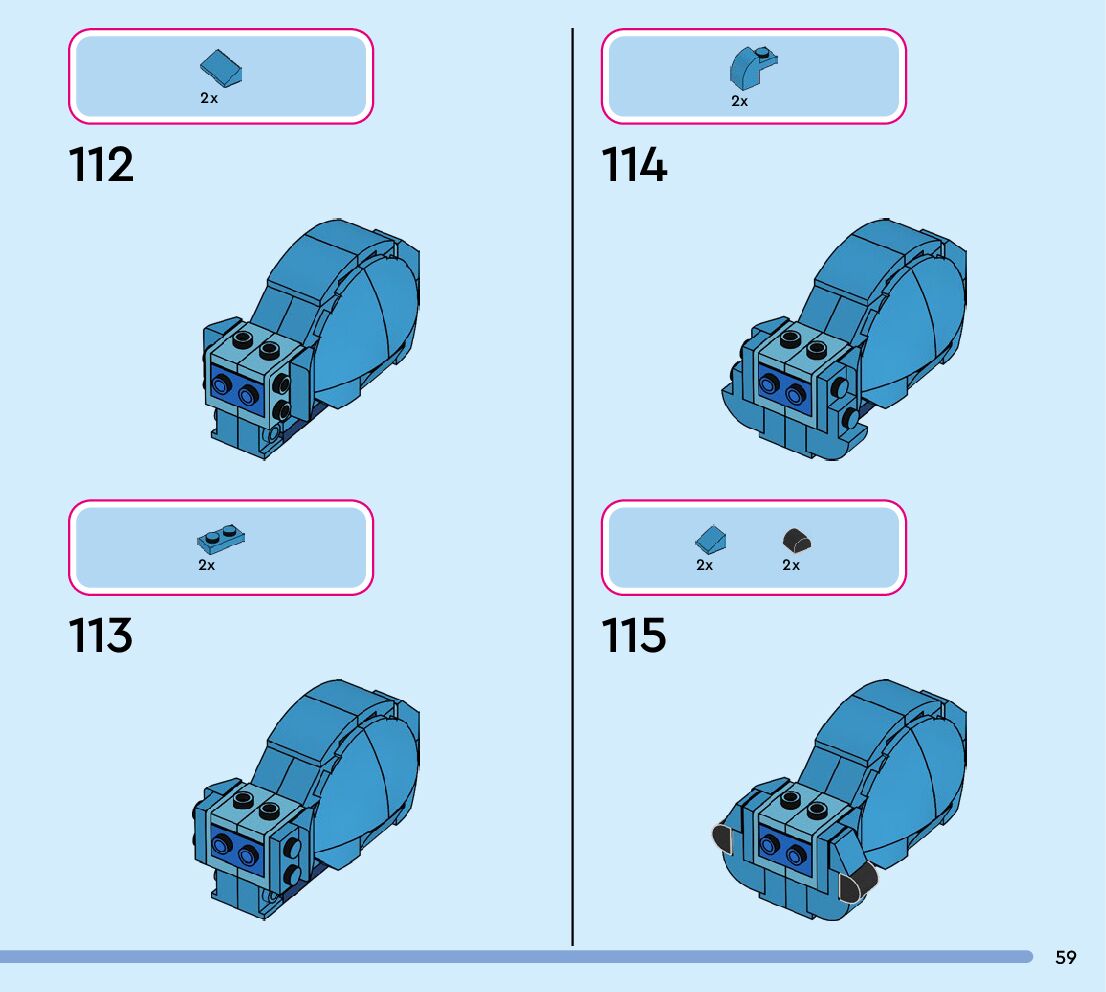 2x

112

2x

113

2x

114

2x 2x

115

59