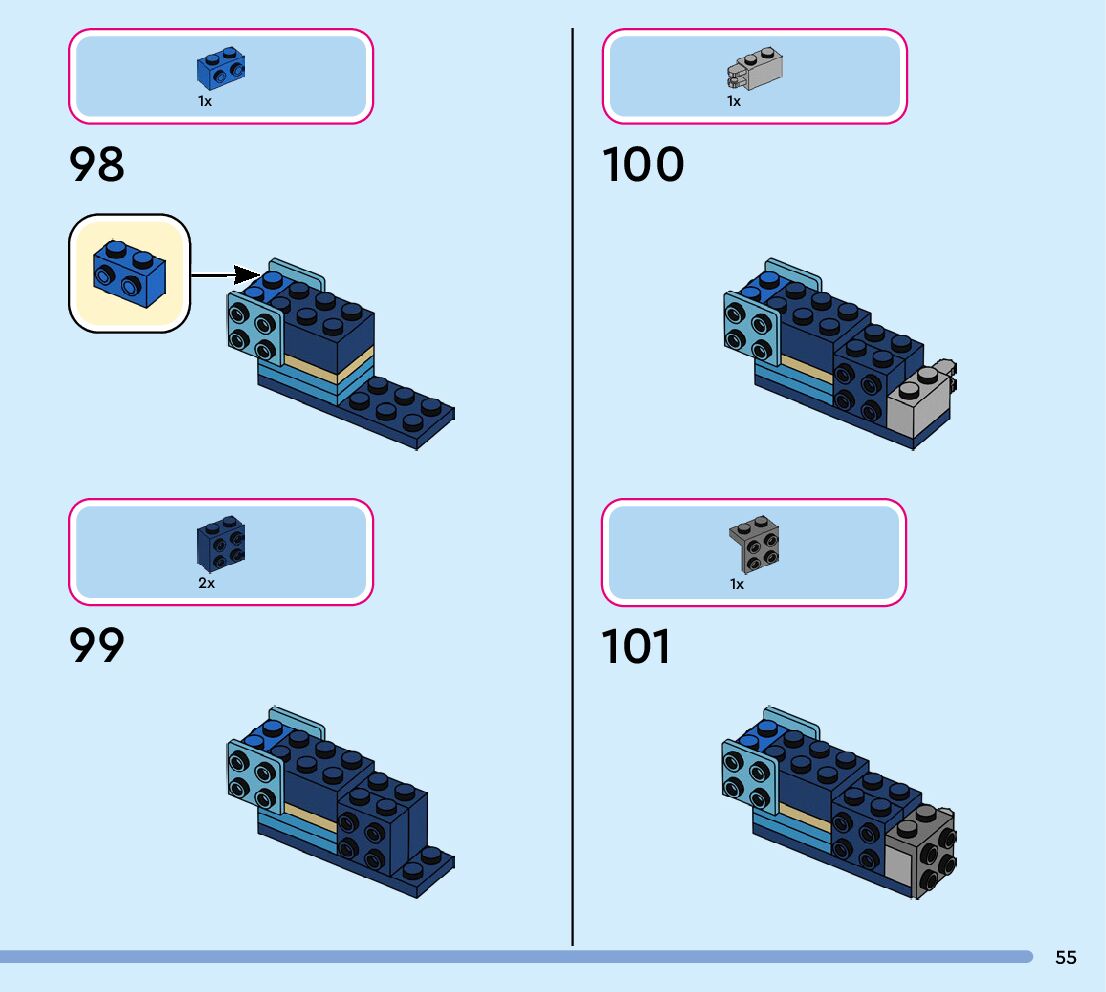 1x

98

2x

99

1x

100

1x

101

55